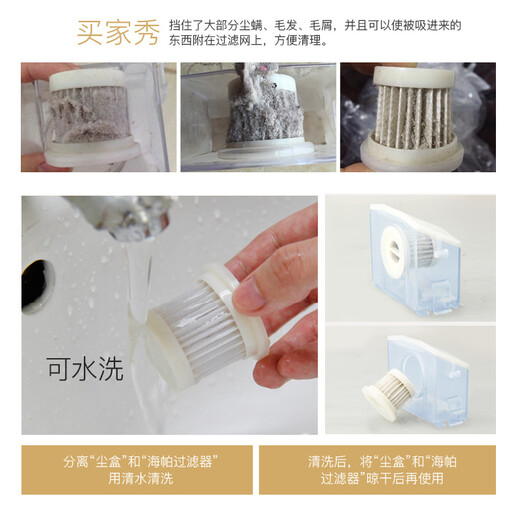 买家秀

挡住了大部分尘螨、毛发、毛屑，并且可以使被吸进来的东西附在过滤网上，方便清理。

可水洗

分离“尘盒”和“海帕过滤器”用清水清洗

清洗后，将“尘盒”和“海帕过滤器”晾干后再使用