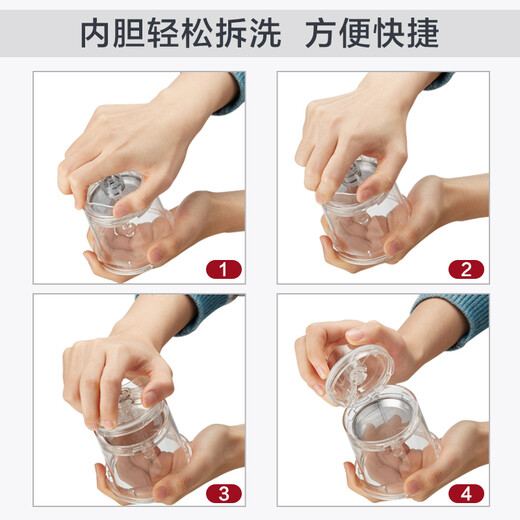 内胆轻松拆洗 方便快捷

1

2

3

4