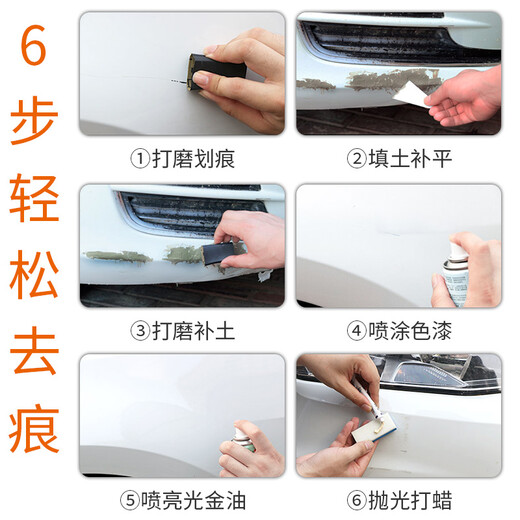 6步轻松去痕

①打磨划痕

②填土补平

③打磨补土

④喷涂色漆

⑤喷亮光金油

⑥抛光打蜡