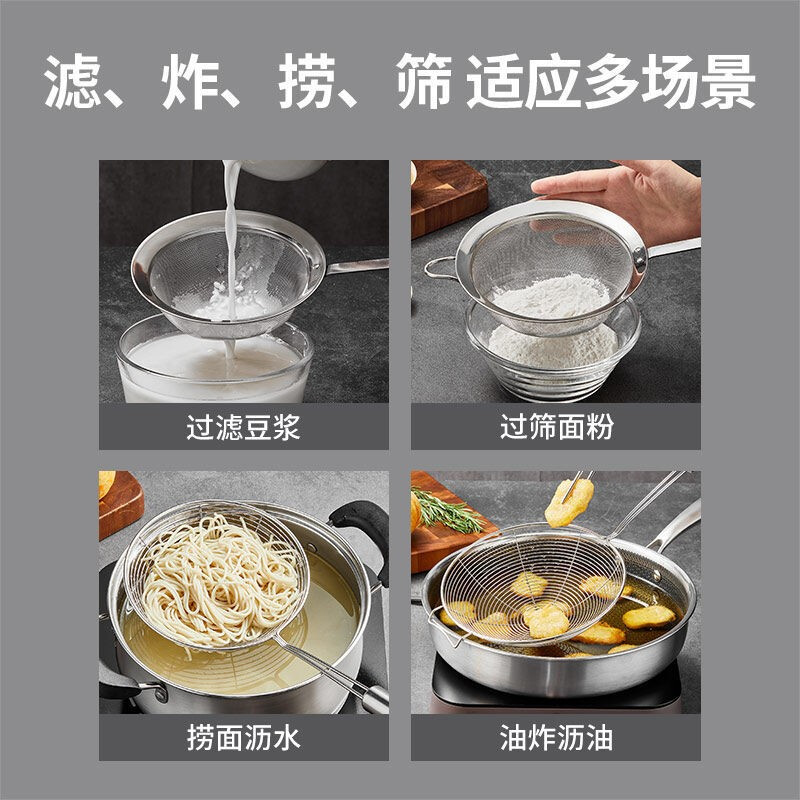 滤、炸、捞、筛 适应多场景

过滤豆浆

过筛面粉

捞面沥水

油炸沥油