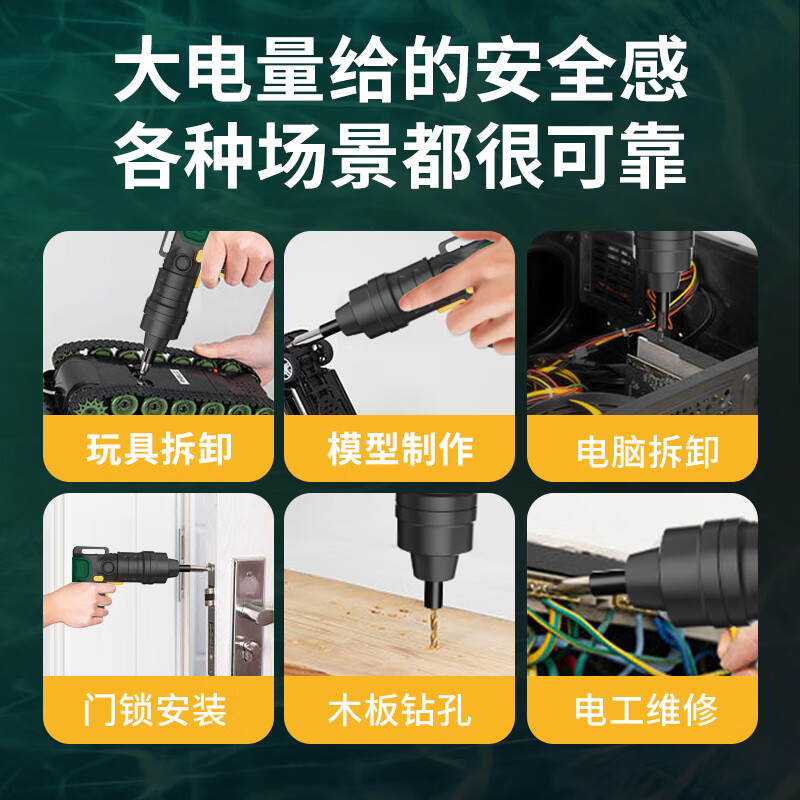 大电量给的安全感
各种场景都很可靠

玩具拆卸

模型制作

电脑拆卸

门锁安装

木板钻孔

电工维修