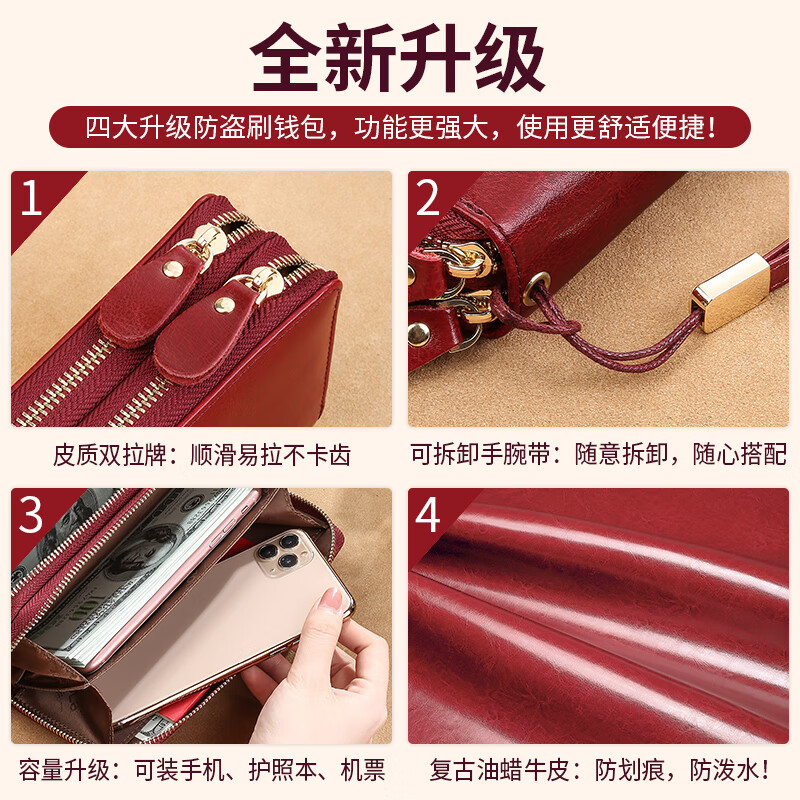 全新升级

四大升级防盗刷钱包，功能更强大，使用更舒适便捷！

1

皮质双拉牌：顺滑易拉不卡齿

2

可拆卸手腕带：随意拆卸，随心搭配

3

容量升级：可装手机、护照本、机票

4

复古油蜡牛皮：防划痕，防泼水！