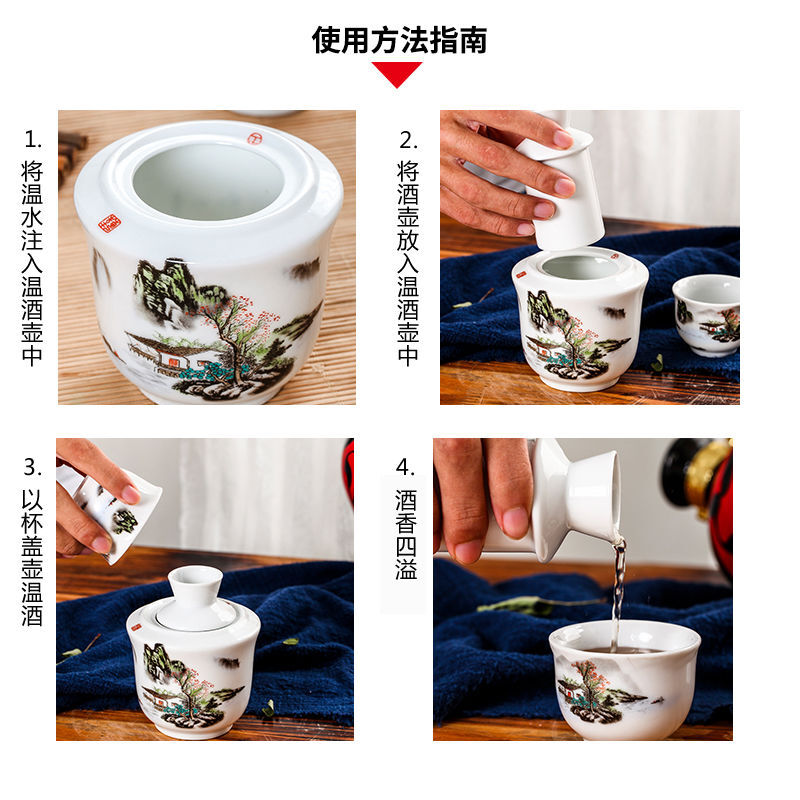 使用方法指南

1.
将温水注入温酒壶中

2.
将酒壶放入温酒壶中

3.
以杯盖壶温酒

4.
酒香四溢