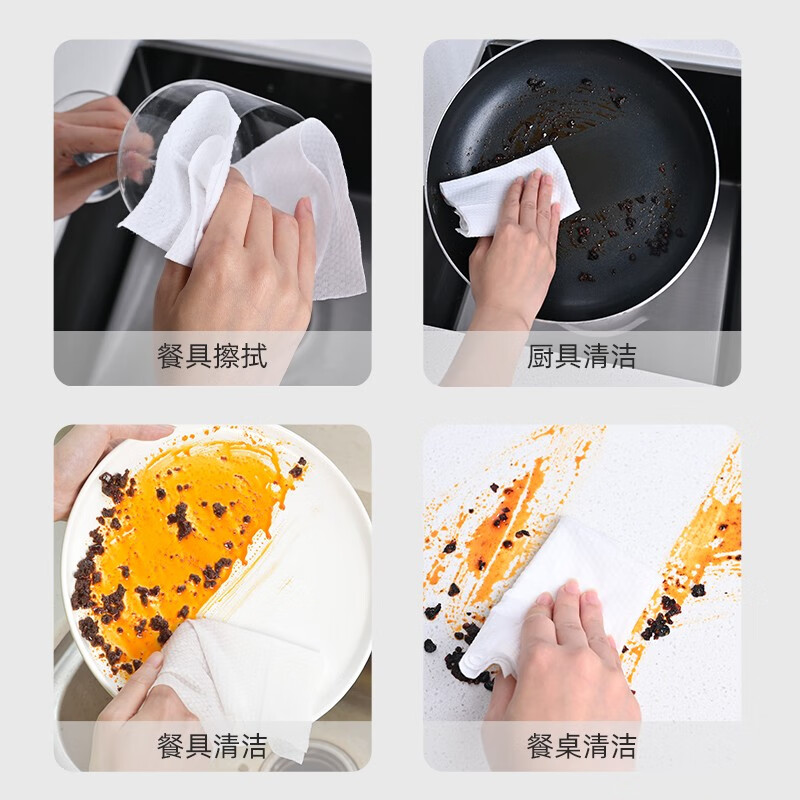 餐具擦拭

厨具清洁

餐具清洁

餐桌清洁