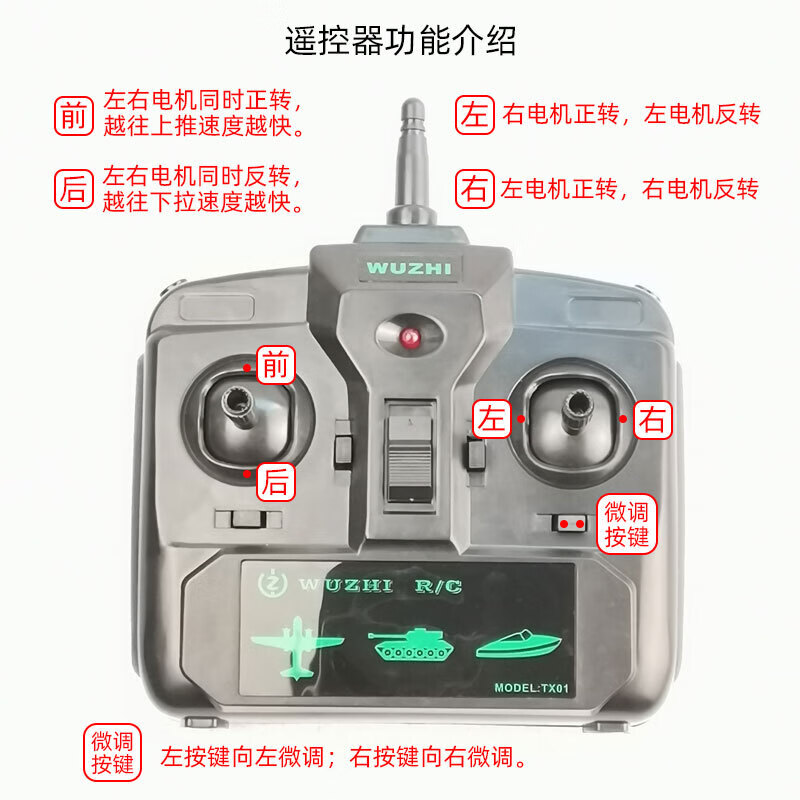 遥控器功能介绍

前 左右电机同时正转，越往上推速度越快。

后 左右电机同时反转，越往下拉速度越快。

左 右电机正转，左电机反转

右 左电机正转，右电机反转

WUZHI

前

后

左

右

微调按键

WUZHI R/C

MODEL:TX01

微调按键 左按键向左微调；右按键向右微调。