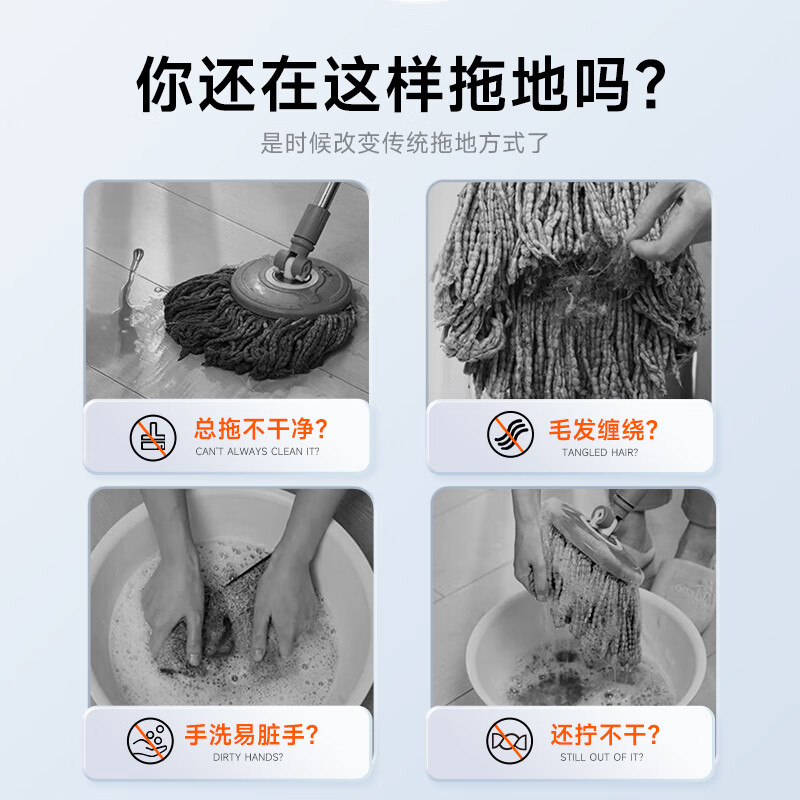 你还在这样拖地吗?

是时候改变传统拖地方式了

总拖不干净?
CAN'T ALWAYS CLEAN IT?

毛发缠绕?
TANGLED HAIR?

手洗易脏手?
DIRTY HANDS?

还拧不干?
STILL OUT OF IT?