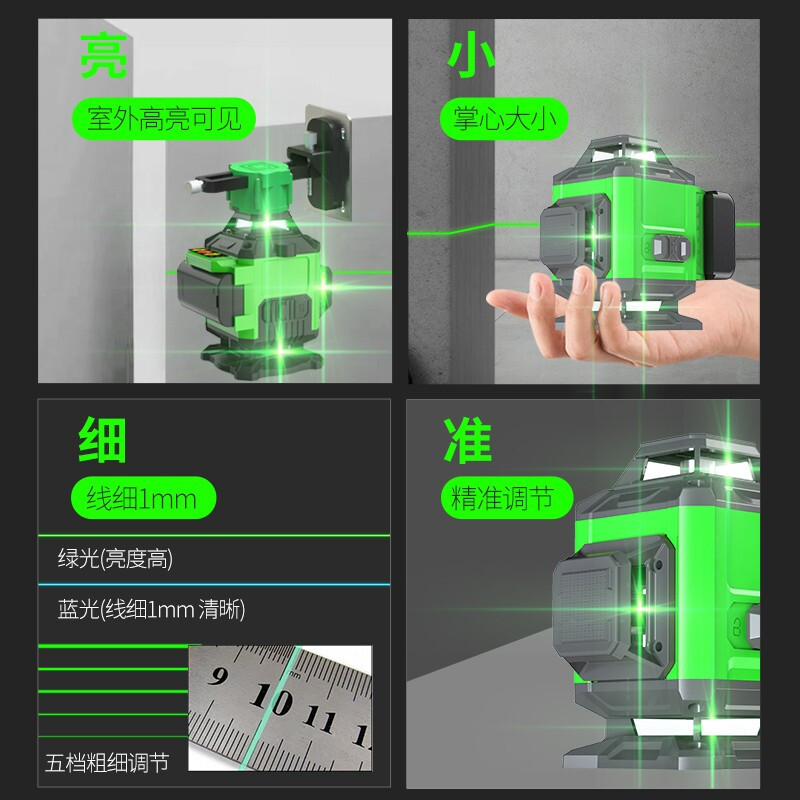 亮

室外高亮可见

小

掌心大小

细

线细1mm

绿光(亮度高)

蓝光(线细1mm 清晰)

9 10 11 1

五档粗细调节

准

精准调节