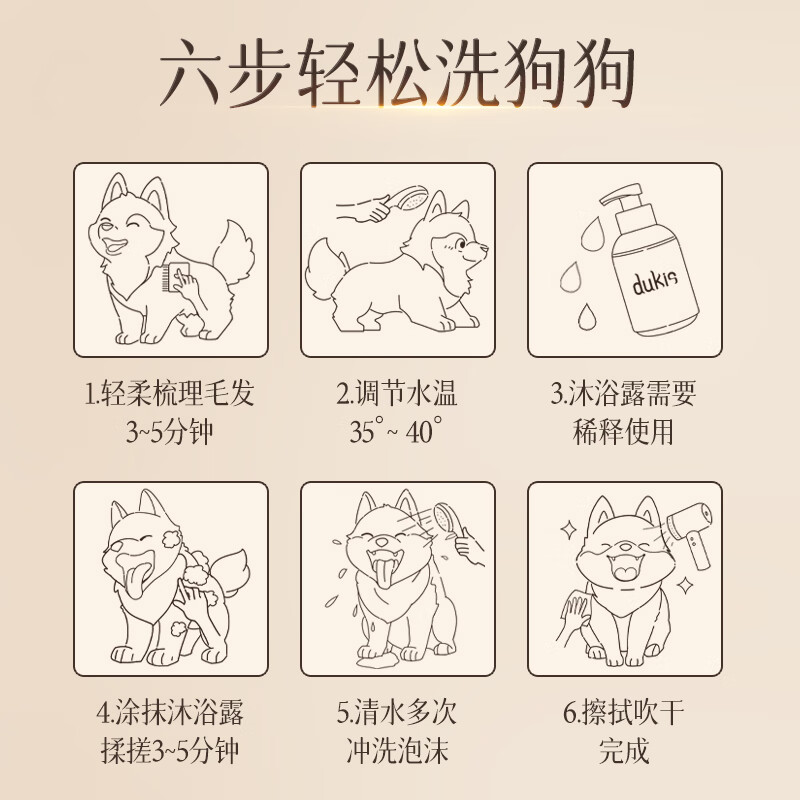 六步轻松洗狗狗

dukis

1.轻柔梳理毛发
3~5分钟

2.调节水温
35°~ 40°

3.沐浴露需要
稀释使用

4.涂抹沐浴露
揉搓3~5分钟

5.清水多次
冲洗泡沫

6.擦拭吹干
完成