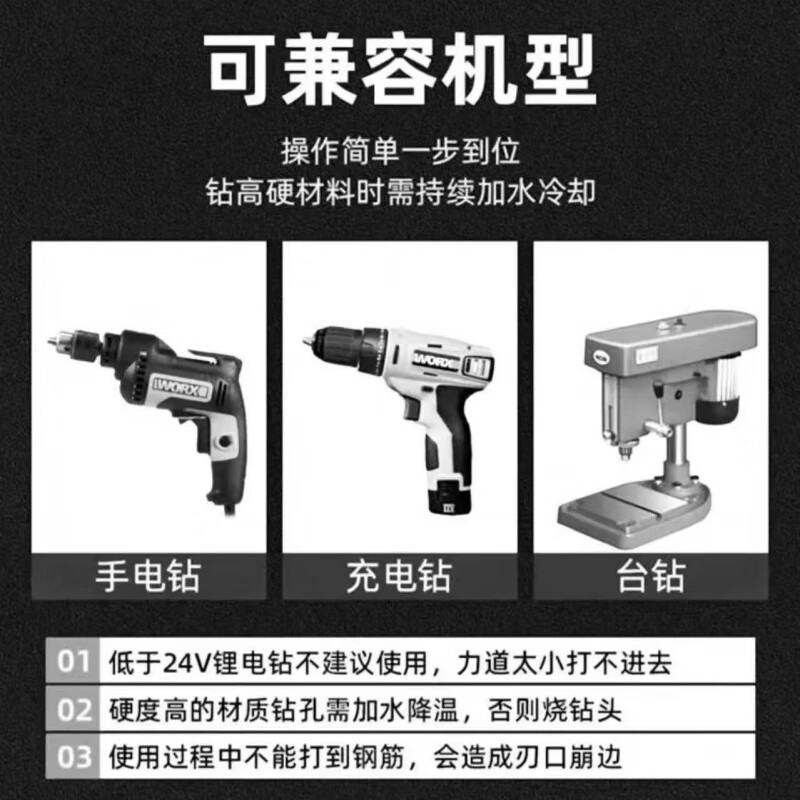 可兼容机型

操作简单一步到位
钻高硬材料时需持续加水冷却

WORX

WORX

手电钻

充电钻

台钻

01 低于24V锂电钻不建议使用，力道太小打不进去

02 硬度高的材质钻孔需加水降温，否则烧钻头

03 使用过程中不能打到钢筋，会造成刃口崩边