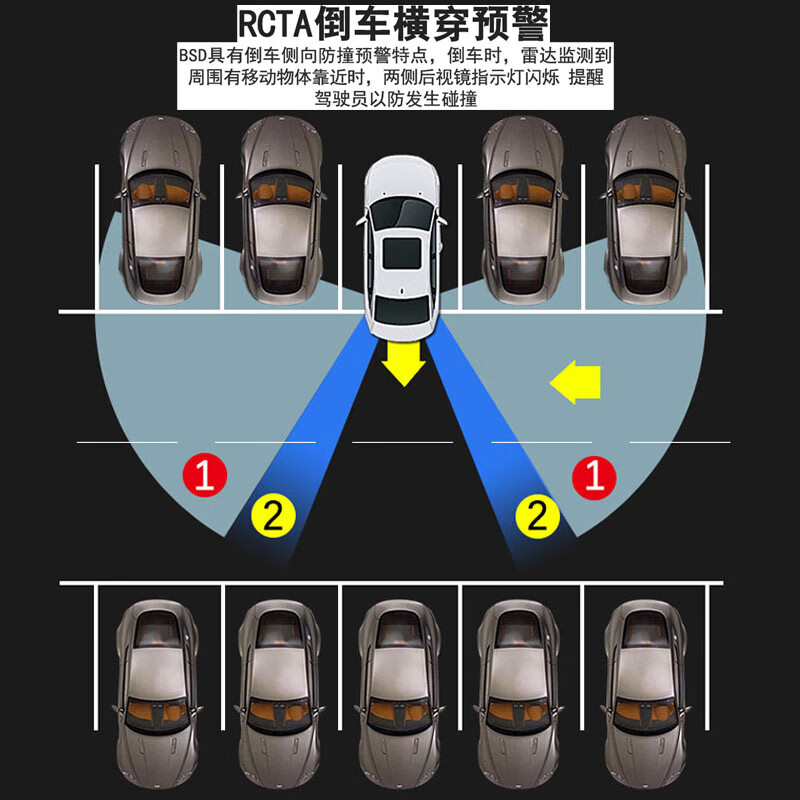 RCTA倒车横穿预警

BSD具有倒车侧向防撞预警特点，倒车时，雷达监测到周围有移动物体靠近时，两侧后视镜指示灯闪烁 提醒驾驶员以防发生碰撞

1

2

2

1