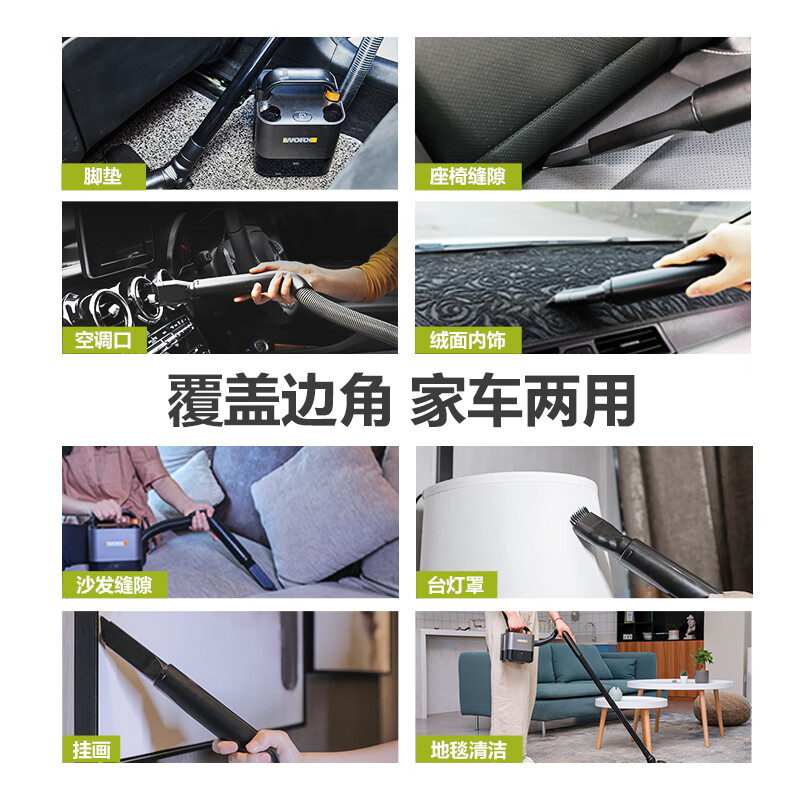 WORX

脚垫

座椅缝隙

空调口

绒面内饰

覆盖边角 家车两用

WORX

沙发缝隙

台灯罩

挂画

地毯清洁