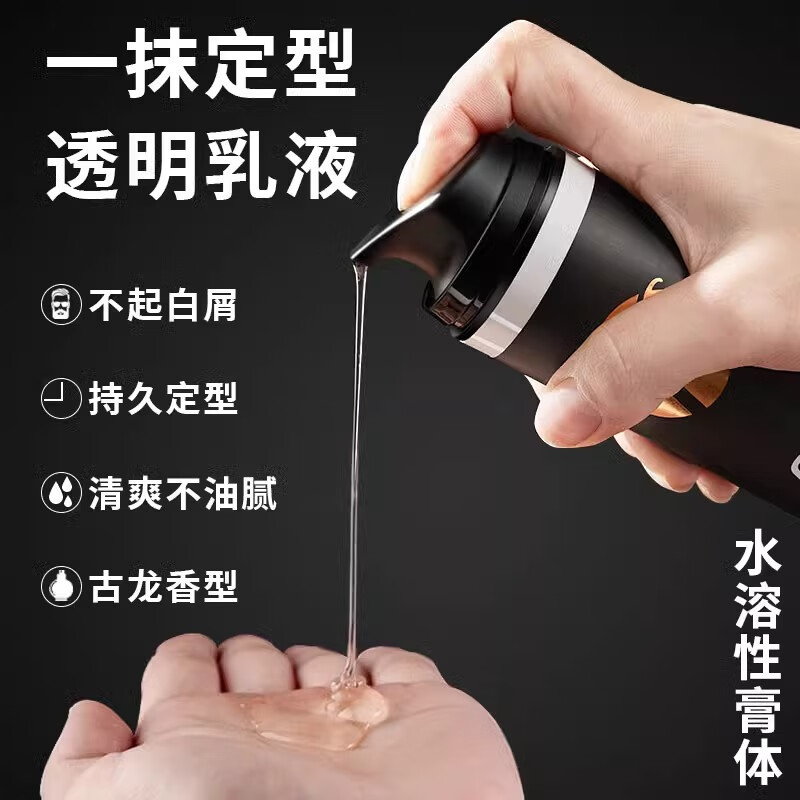 一抹定型
透明乳液

不起白屑

持久定型

清爽不油腻

古龙香型

水溶性膏体