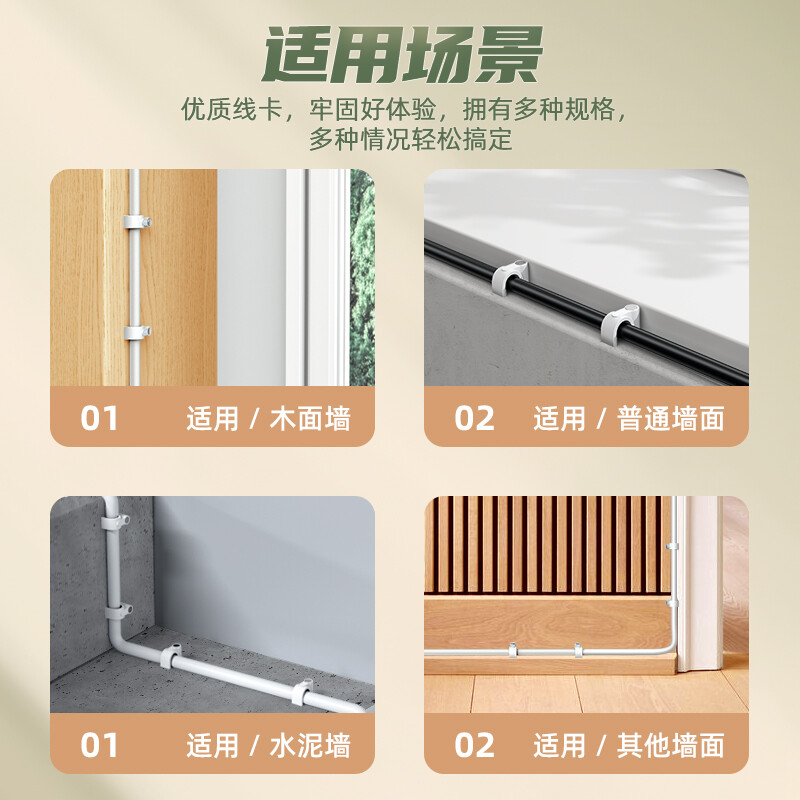 适用场景

优质线卡，牢固好体验，拥有多种规格，多种情况轻松搞定

01 适用 / 木面墙

02 适用 / 普通墙面

01 适用 / 水泥墙

02 适用 / 其他墙面