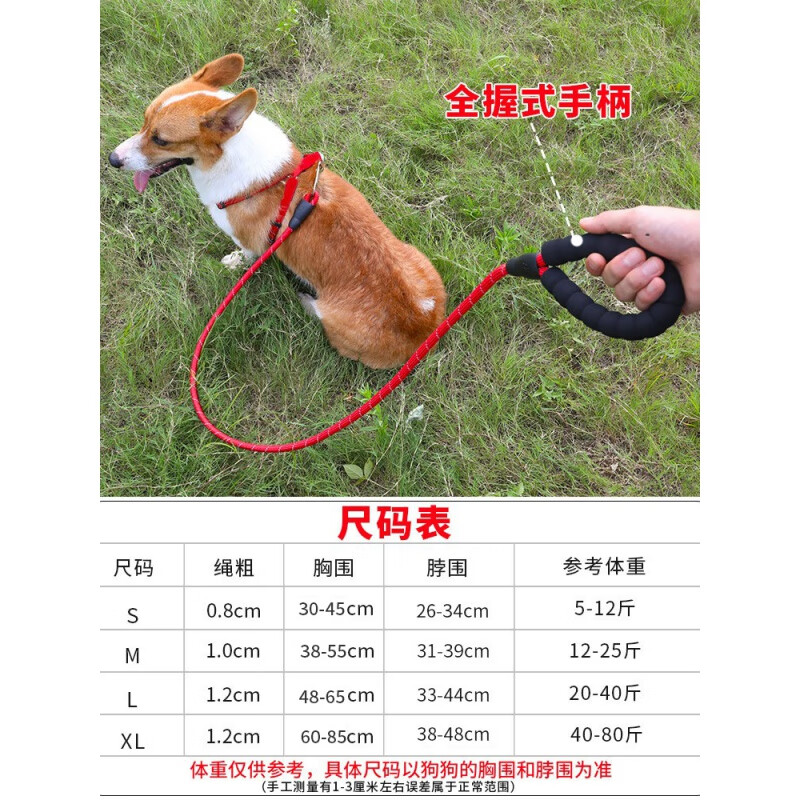 全握式手柄

尺码表

| 尺码 | 绳粗 | 胸围 | 脖围 | 参考体重 |
|---|---|---|---|---|
| S | 0.8cm | 30-45cm | 26-34cm | 5-12斤 |
| M | 1.0cm | 38-55cm | 31-39cm | 12-25斤 |
| L | 1.2cm | 48-65cm | 33-44cm | 20-40斤 |
| XL | 1.2cm | 60-85cm | 38-48cm | 40-80斤 |

体重仅供参考，具体尺码以狗狗的胸围和脖围为准
(手工测量有1-3厘米左右误差属于正常范围)