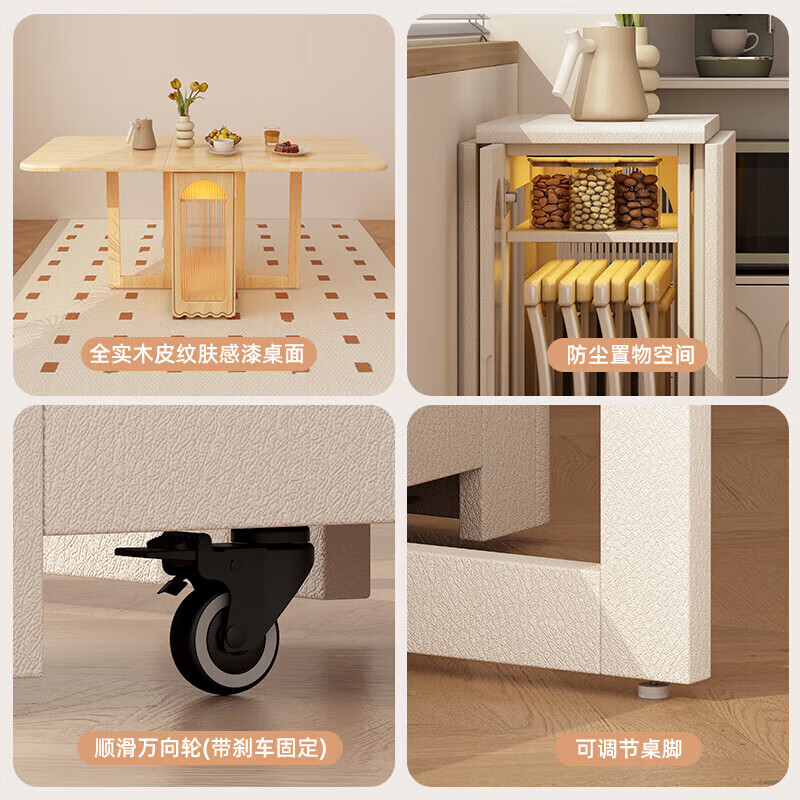 全实木皮纹肤感漆桌面

防尘置物空间

顺滑万向轮(带刹车固定)

可调节桌脚