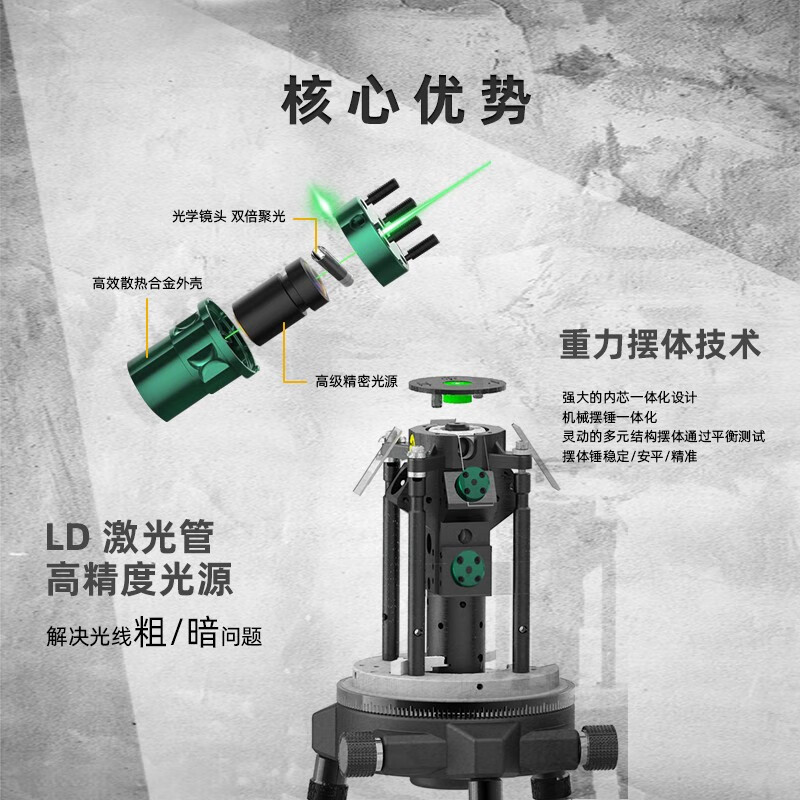 核心优势

光学镜头 双倍聚光

高效散热合金外壳

高级精密光源

重力摆体技术

强大的内芯一体化设计
机械摆锤一体化
灵动的多元结构摆体通过平衡测试
摆体锤稳定/安平/精准

LD 激光管
高精度光源

解决光线粗/暗问题