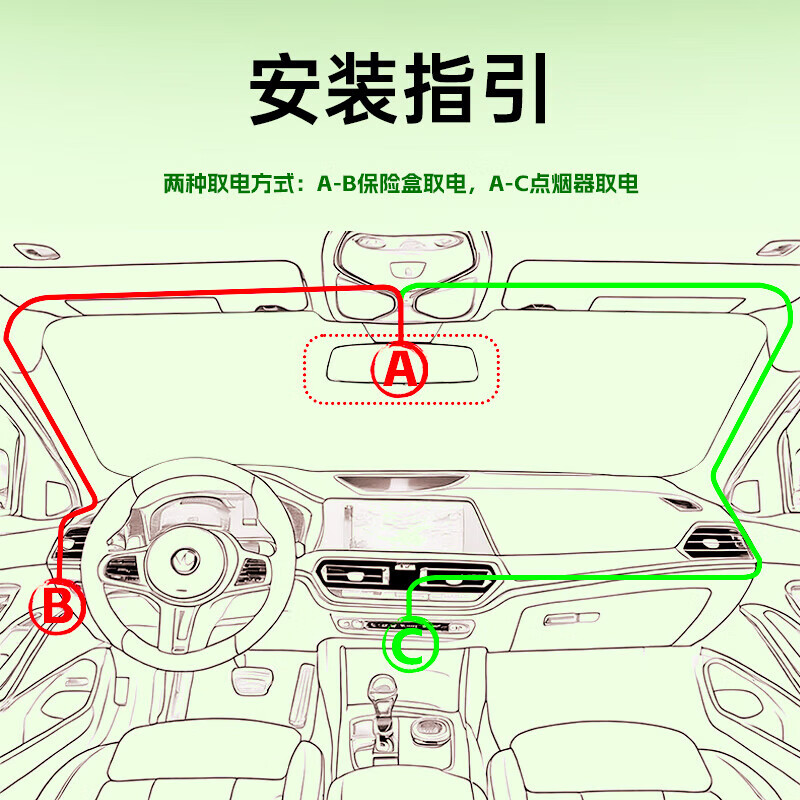 安装指引

两种取电方式：A-B保险盒取电，A-C点烟器取电

A

B

C