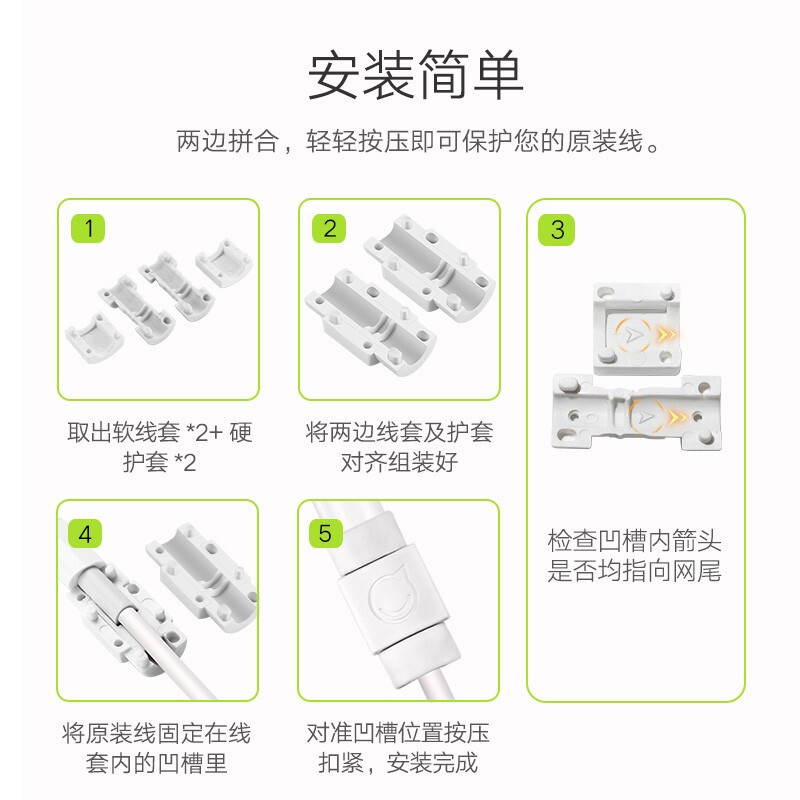 安装简单

两边拼合，轻轻按压即可保护您的原装线。

1

取出软线套 *2+ 硬护套 *2

2

将两边线套及护套对齐组装好

3

检查凹槽内箭头是否均指向网尾

4

将原装线固定在线套内的凹槽里

5

对准凹槽位置按压扣紧，安装完成