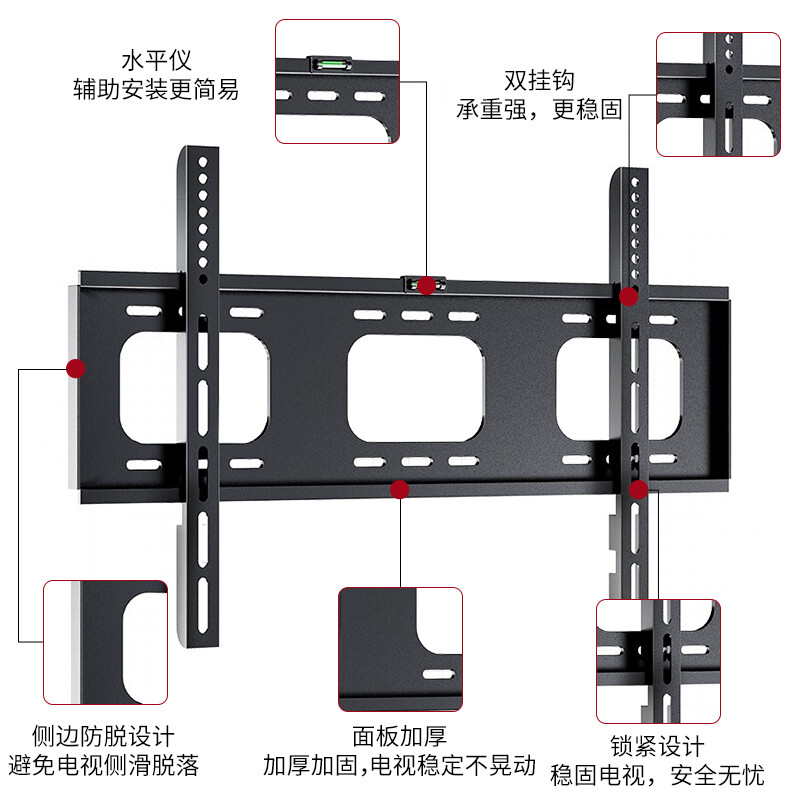 水平仪
辅助安装更简易

双挂钩
承重强，更稳固

侧边防脱设计
避免电视侧滑脱落

面板加厚
加厚加固,电视稳定不晃动

锁紧设计
稳固电视，安全无忧