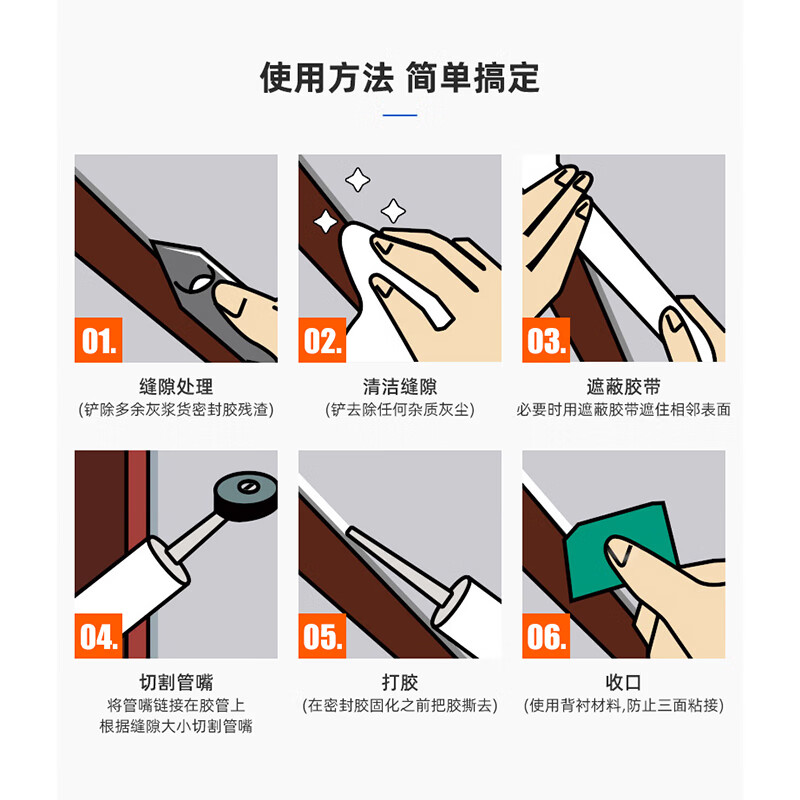 使用方法 简单搞定

01.

缝隙处理
(铲除多余灰浆货密封胶残渣)

02.

清洁缝隙
(铲去除任何杂质灰尘)

03.

遮蔽胶带
必要时用遮蔽胶带遮住相邻表面

04.

切割管嘴
将管嘴链接在胶管上
根据缝隙大小切割管嘴

05.

打胶
(在密封胶固化之前把胶撕去)

06.

收口
(使用背衬材料,防止三面粘接)