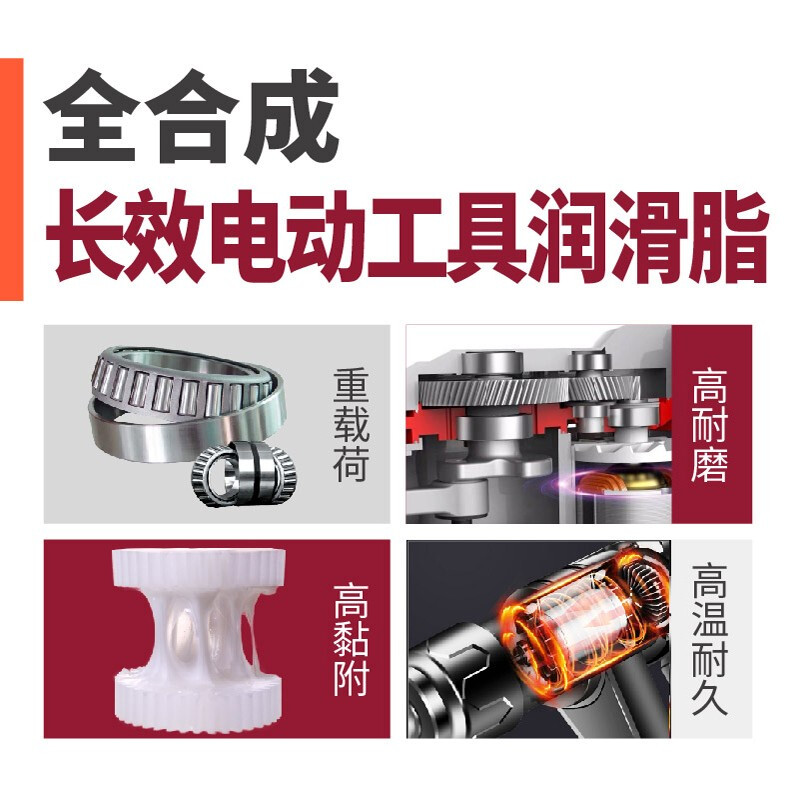 全合成
长效电动工具润滑脂

重载荷

高耐磨

高黏附

高温耐久