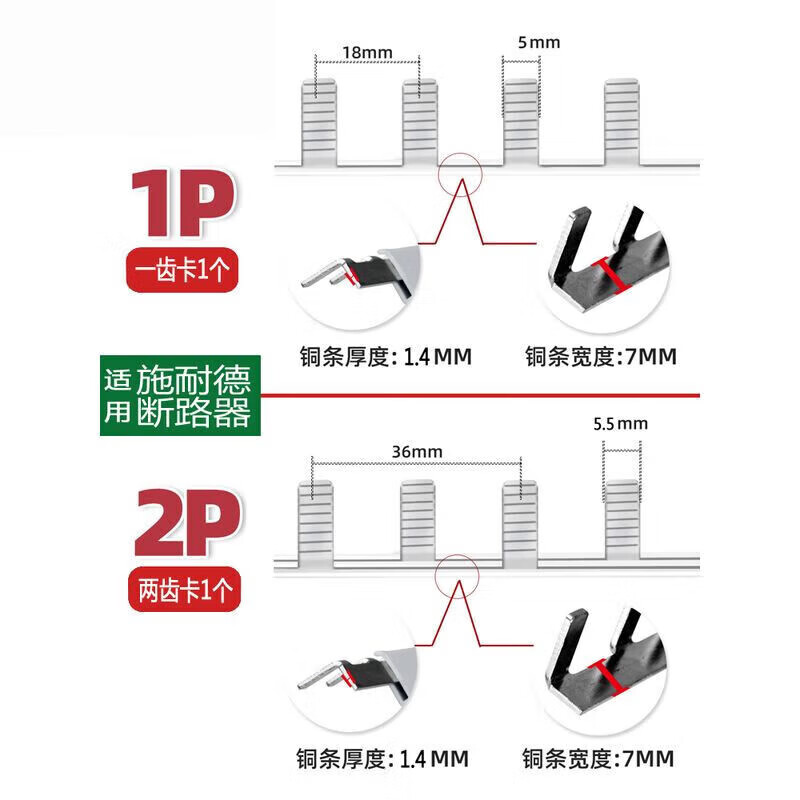 18mm

5mm

1P

一齿卡1个

铜条厚度: 1.4MM

铜条宽度:7MM

适用 施耐德断路器

5.5mm

36mm

2P

两齿卡1个

铜条厚度: 1.4MM

铜条宽度:7MM