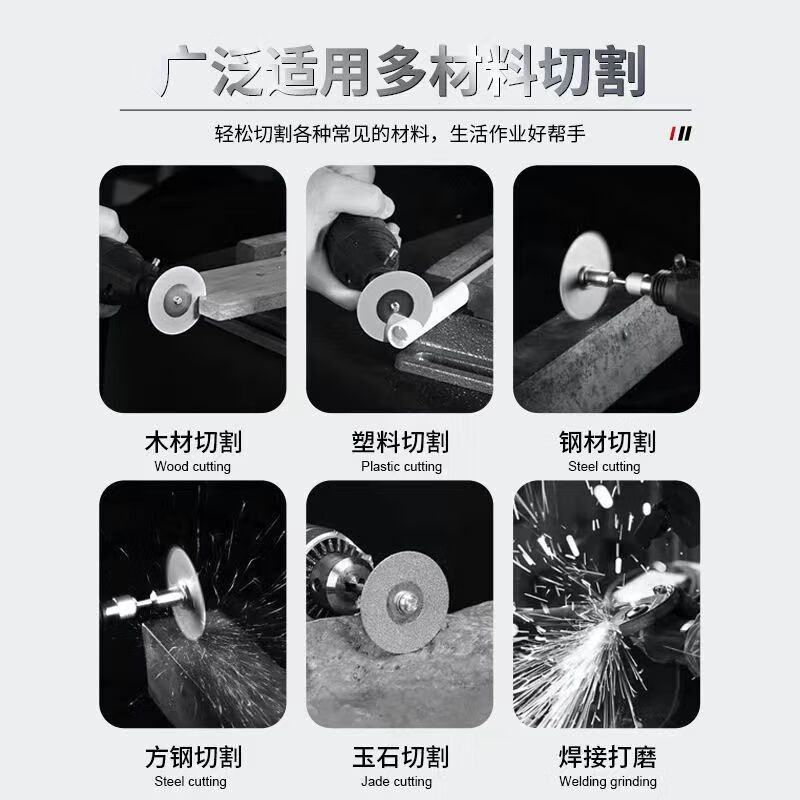 广泛适用多材料切割

轻松切割各种常见的材料，生活作业好帮手

木材切割
Wood cutting

塑料切割
Plastic cutting

钢材切割
Steel cutting

方钢切割
Steel cutting

玉石切割
Jade cutting

焊接打磨
Welding grinding