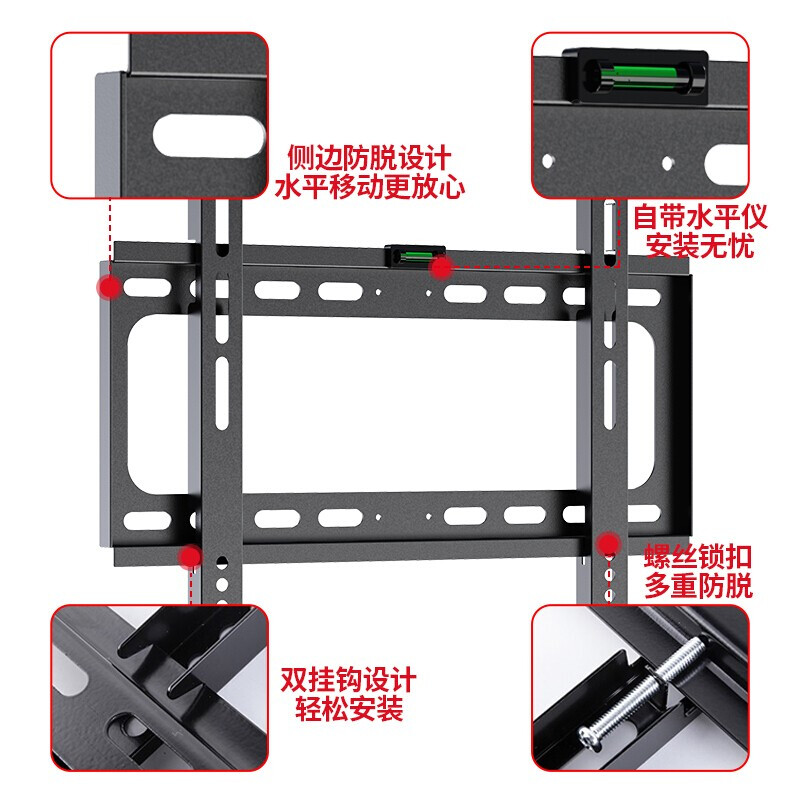 侧边防脱设计
水平移动更放心

自带水平仪
安装无忧

螺丝锁扣
多重防脱

双挂钩设计
轻松安装