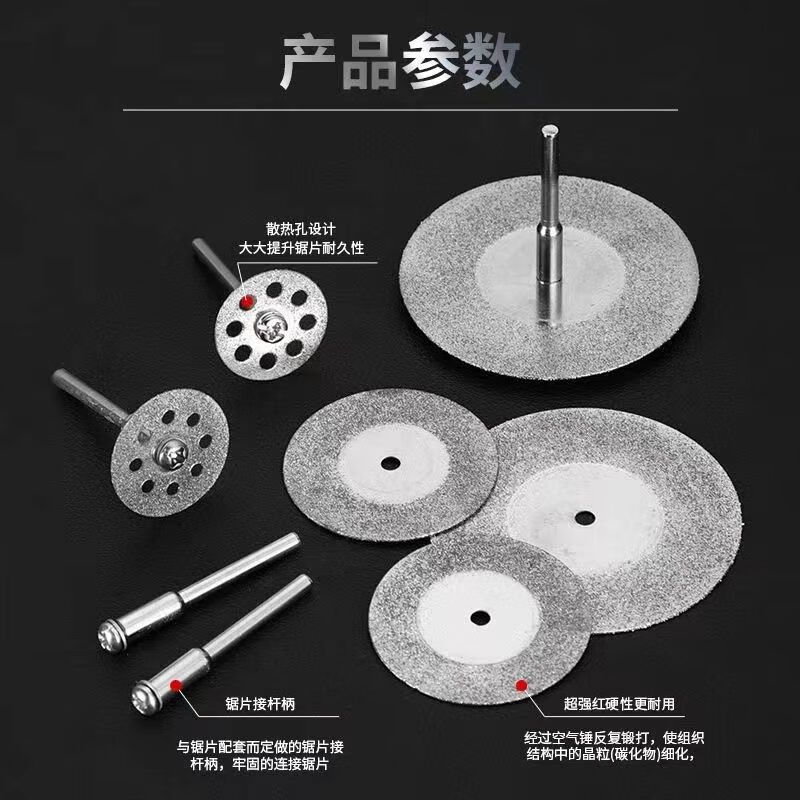 产品参数

散热孔设计
大大提升锯片耐久性

锯片接杆柄

与锯片配套而定做的锯片接杆柄，牢固的连接锯片

超强红硬性更耐用

经过空气锤反复锻打，使组织结构中的晶粒(碳化物)细化，