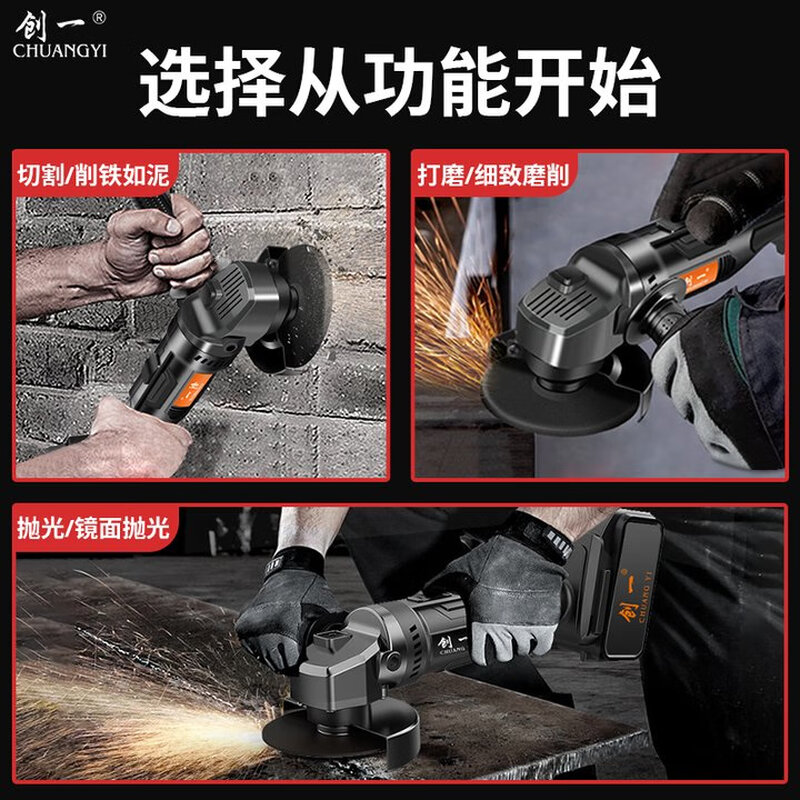 创一®
CHUANGYI

选择从功能开始

切割/削铁如泥

打磨/细致磨削

抛光/镜面抛光

创一

创一
CHUANG YI