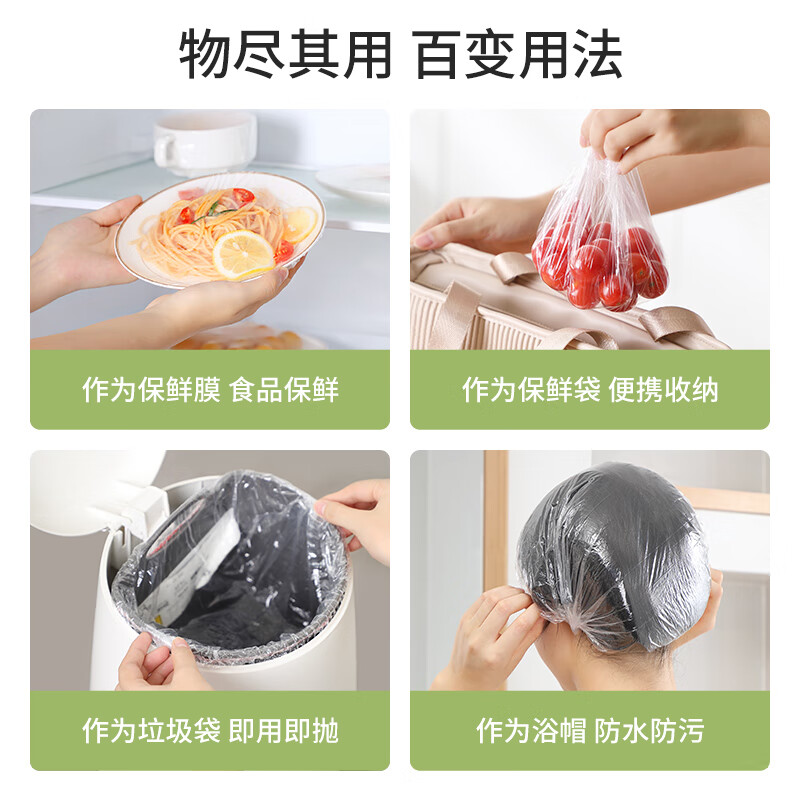 物尽其用 百变用法

作为保鲜膜 食品保鲜

作为保鲜袋 便携收纳

作为垃圾袋 即用即抛

作为浴帽 防水防污