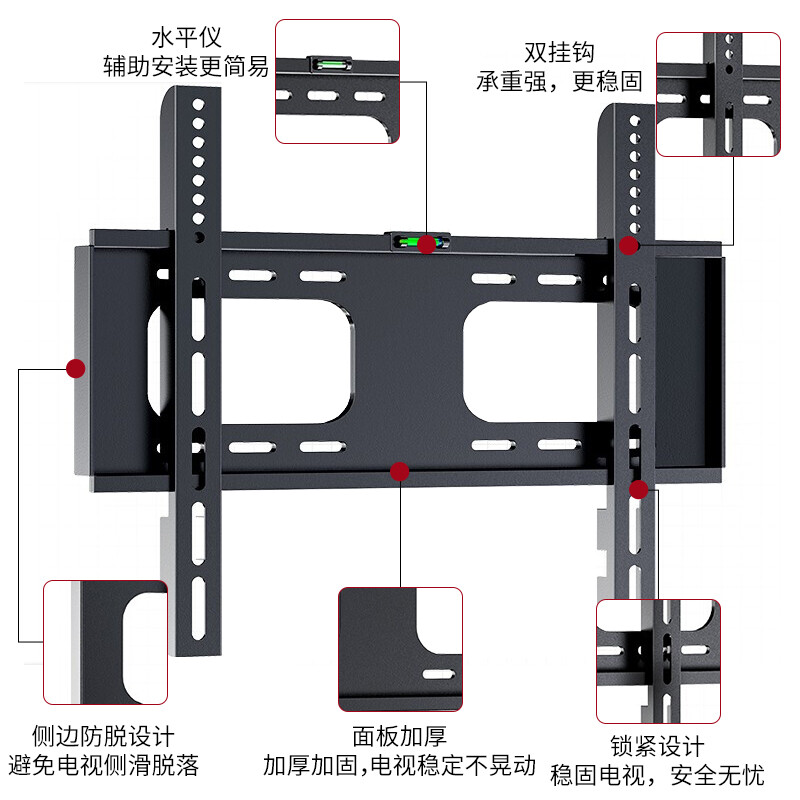 水平仪
辅助安装更简易

双挂钩
承重强，更稳固

侧边防脱设计
避免电视侧滑脱落

面板加厚
加厚加固,电视稳定不晃动

锁紧设计
稳固电视，安全无忧