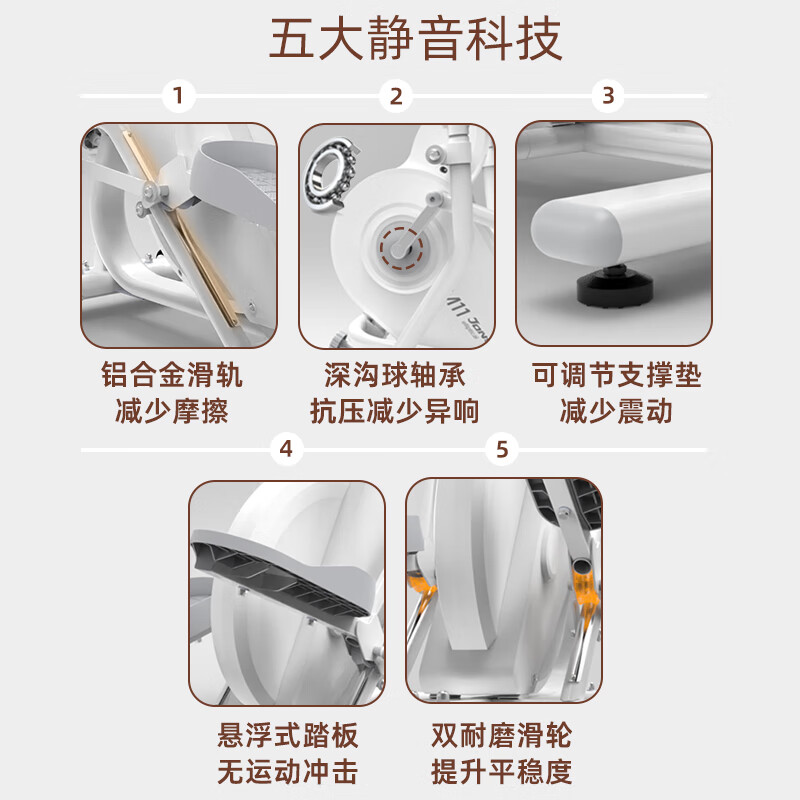 五大静音科技

1

2

3

铝合金滑轨
减少摩擦

深沟球轴承
抗压减少异响

可调节支撑垫
减少震动

4

5

悬浮式踏板
无运动冲击

双耐磨滑轮
提升平稳度