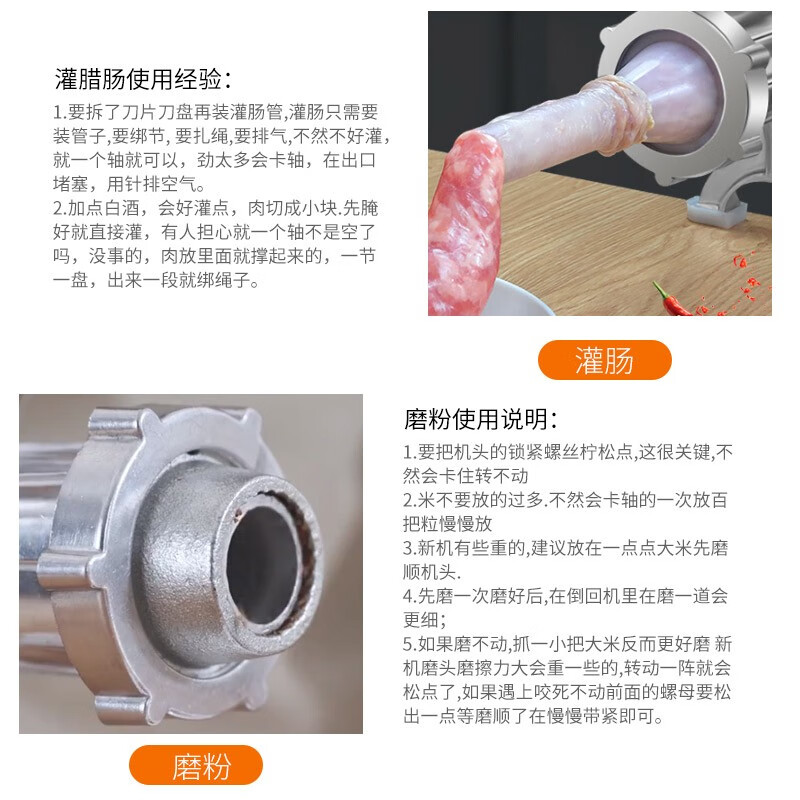 灌腊肠使用经验：

1.要拆了刀片刀盘再装灌肠管,灌肠只需要装管子,要绑节, 要扎绳,要排气,不然不好灌,就一个轴就可以，劲太多会卡轴，在出口堵塞，用针排空气。
2.加点白酒，会好灌点，肉切成小块.先腌好就直接灌，有人担心就一个轴不是空了吗，没事的，肉放里面就撑起来的，一节一盘，出来一段就绑绳子。

灌肠

磨粉使用说明：

1.要把机头的锁紧螺丝柠松点,这很关键,不然会卡住转不动
2.米不要放的过多.不然会卡轴的一次放百把粒慢慢放
3.新机有些重的,建议放在一点点大米先磨顺机头.
4.先磨一次磨好后,在倒回机里在磨一道会更细；
5.如果磨不动,抓一小把大米反而更好磨 新机磨头磨擦力大会重一些的,转动一阵就会松点了,如果遇上咬死不动前面的螺母要松出一点等磨顺了在慢慢带紧即可。

磨粉