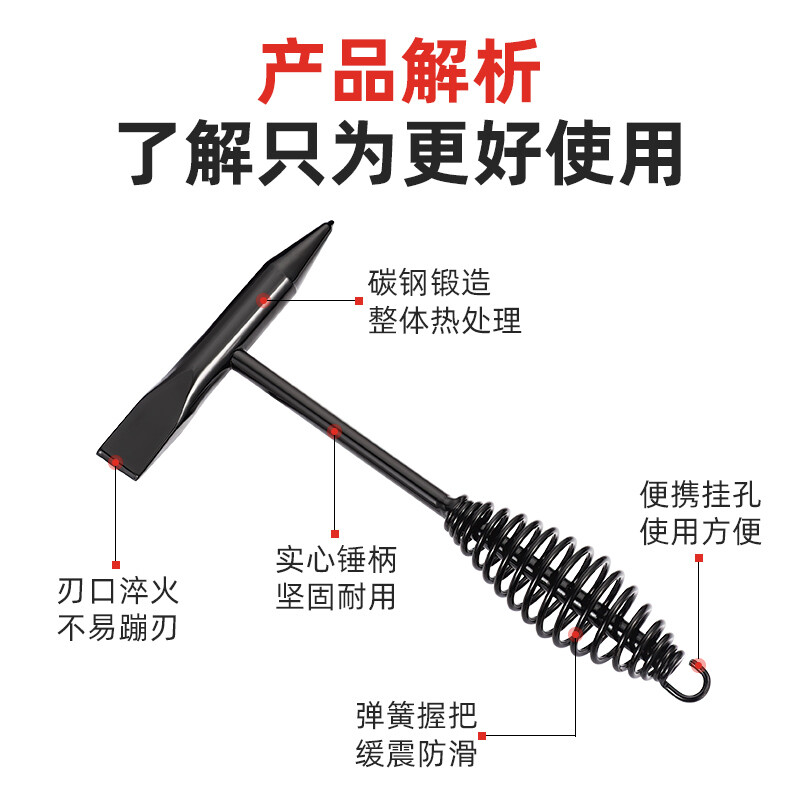 产品解析
了解只为更好使用

碳钢锻造
整体热处理

便携挂孔
使用方便

实心锤柄
坚固耐用

刃口淬火
不易蹦刃

弹簧握把
缓震防滑