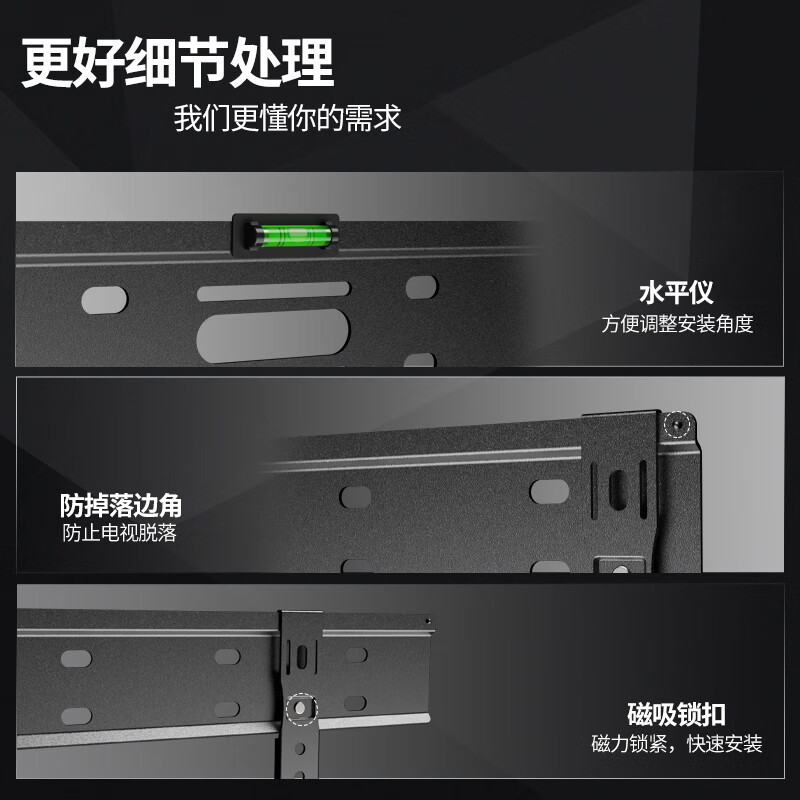 更好细节处理
我们更懂你的需求

水平仪
方便调整安装角度

防掉落边角
防止电视脱落

磁吸锁扣
磁力锁紧，快速安装