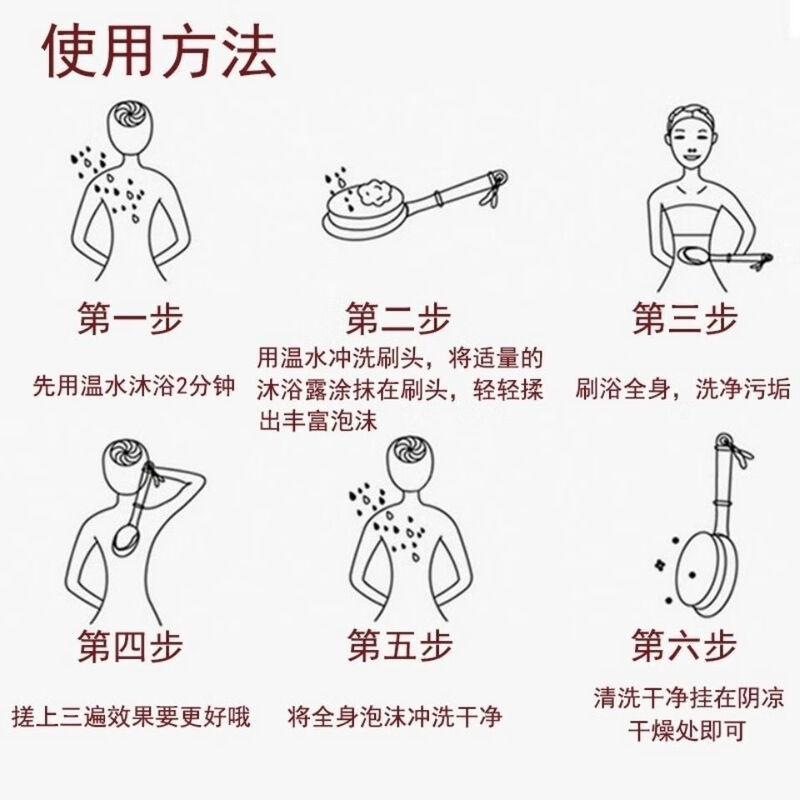 使用方法

第一步

先用温水沐浴2分钟

第二步

用温水冲洗刷头，将适量的沐浴露涂抹在刷头，轻轻揉出丰富泡沫

第三步

刷浴全身，洗净污垢

第四步

搓上三遍效果要更好哦

第五步

将全身泡沫冲洗干净

第六步

清洗干净挂在阴凉干燥处即可