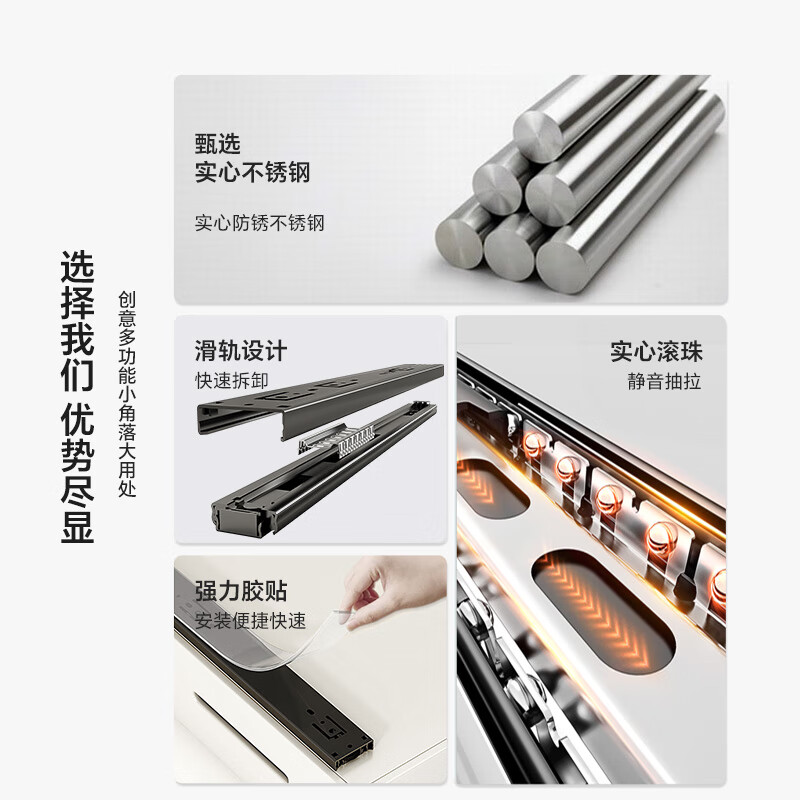 选择我们 优势尽显

创意多功能小角落大用处

甄选
实心不锈钢

实心防锈不锈钢

滑轨设计
快速拆卸

实心滚珠
静音抽拉

强力胶贴
安装便捷快速