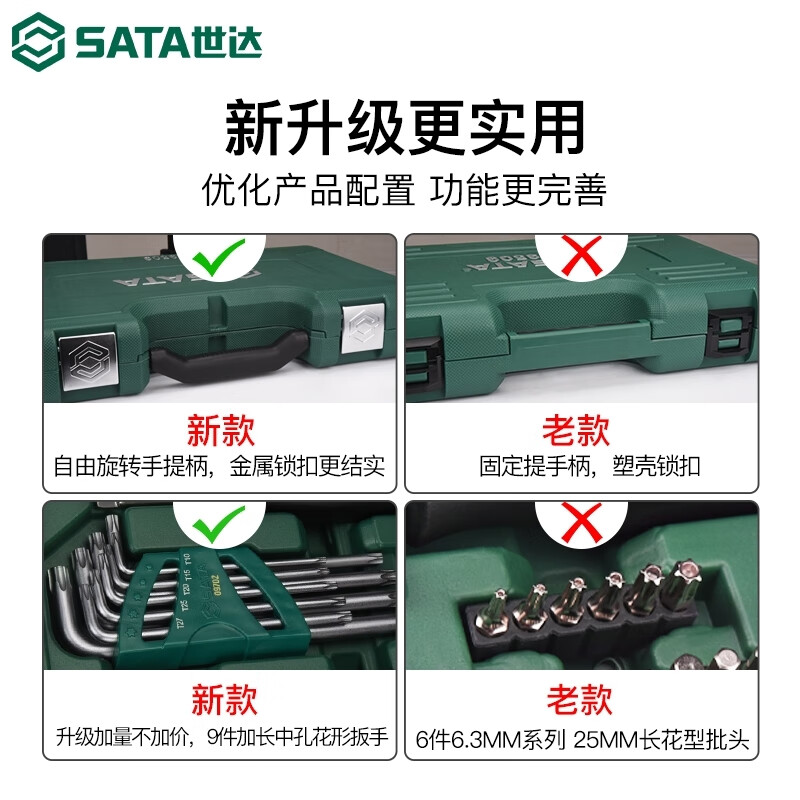 SATA世达

新升级更实用

优化产品配置 功能更完善

SATA

新款

自由旋转手提柄，金属锁扣更结实

SATA

老款

固定提手柄，塑壳锁扣

T10 T15 T20 T25 T27

SATA 09702

新款

升级加量不加价，9件加长中孔花形扳手

老款

6件6.3MM系列 25MM长花型批头