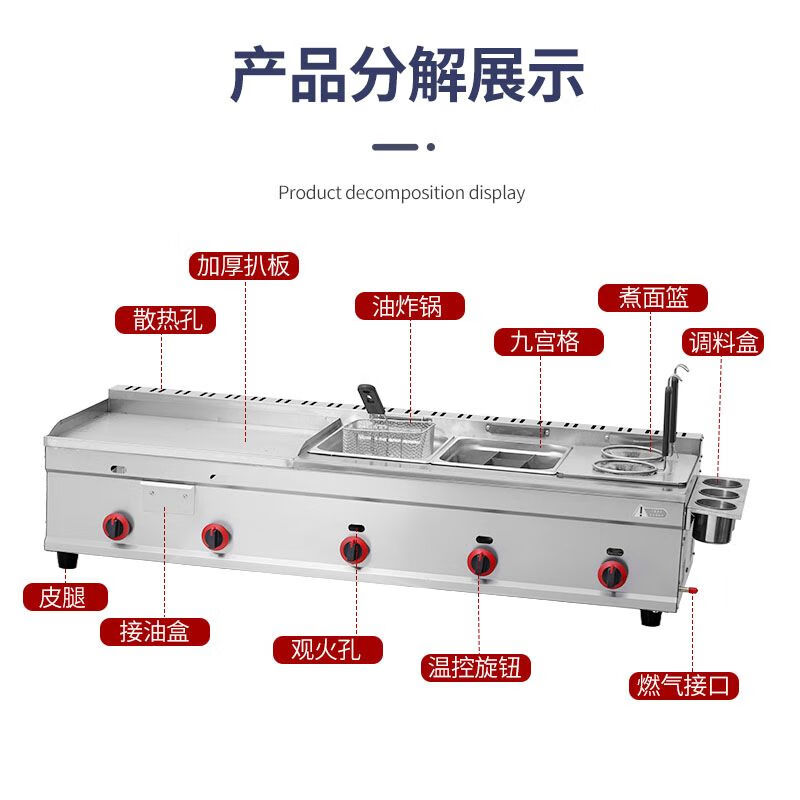 产品分解展示

Product decomposition display

加厚扒板

散热孔

油炸锅

煮面篮

九宫格

调料盒

皮腿

接油盒

观火孔

温控旋钮

燃气接口