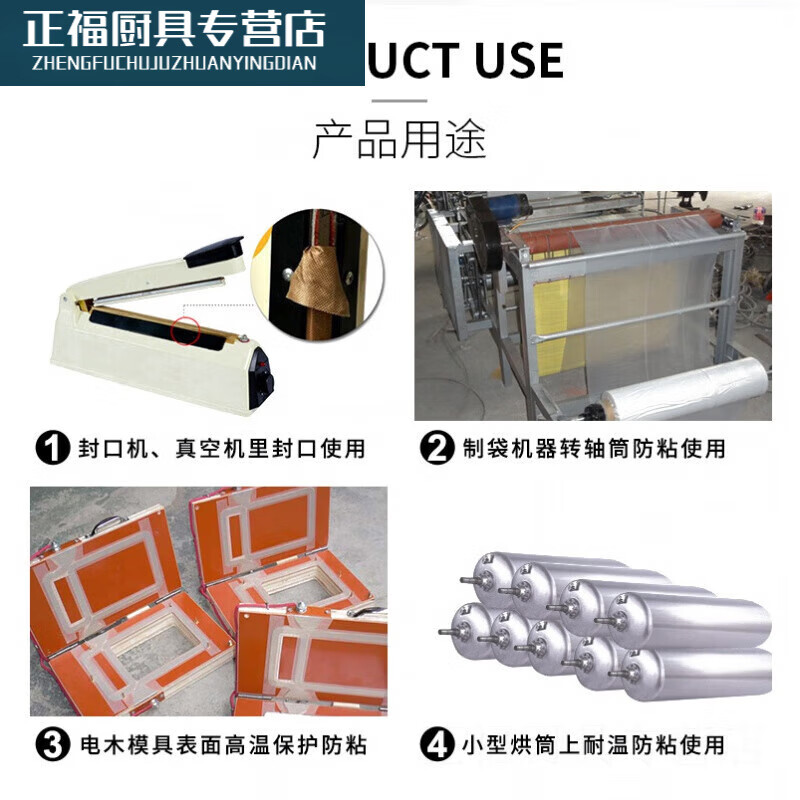 正福厨具专营店
ZHENGFUCHUJUZHUANYINGDIAN

UCT USE

产品用途

1 封口机、真空机里封口使用

2 制袋机器转轴筒防粘使用

3 电木模具表面高温保护防粘

4 小型烘筒上耐温防粘使用