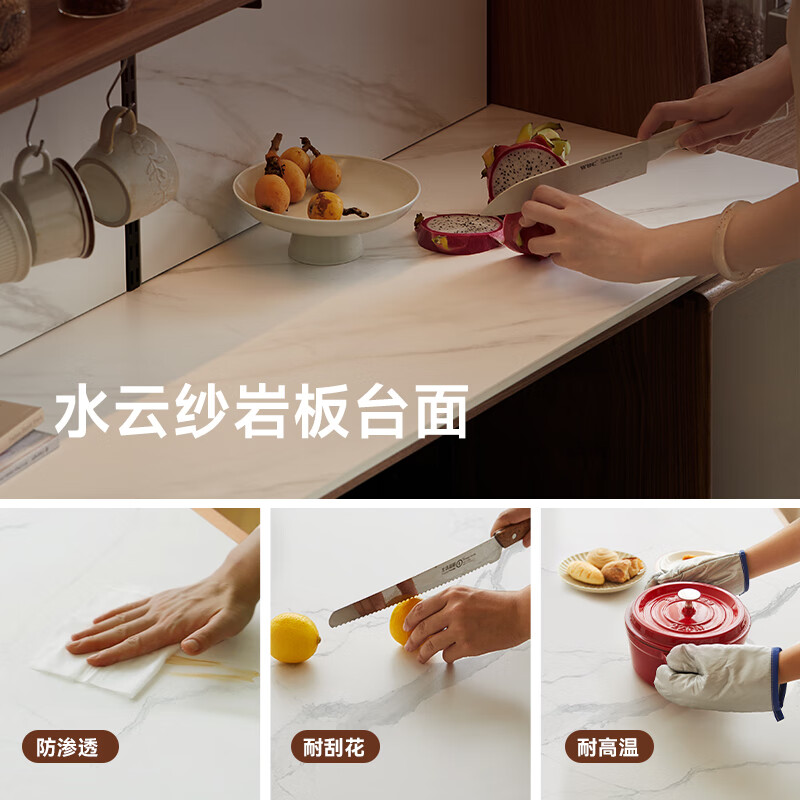 水云纱岩板台面

防渗透

耐刮花

耐高温