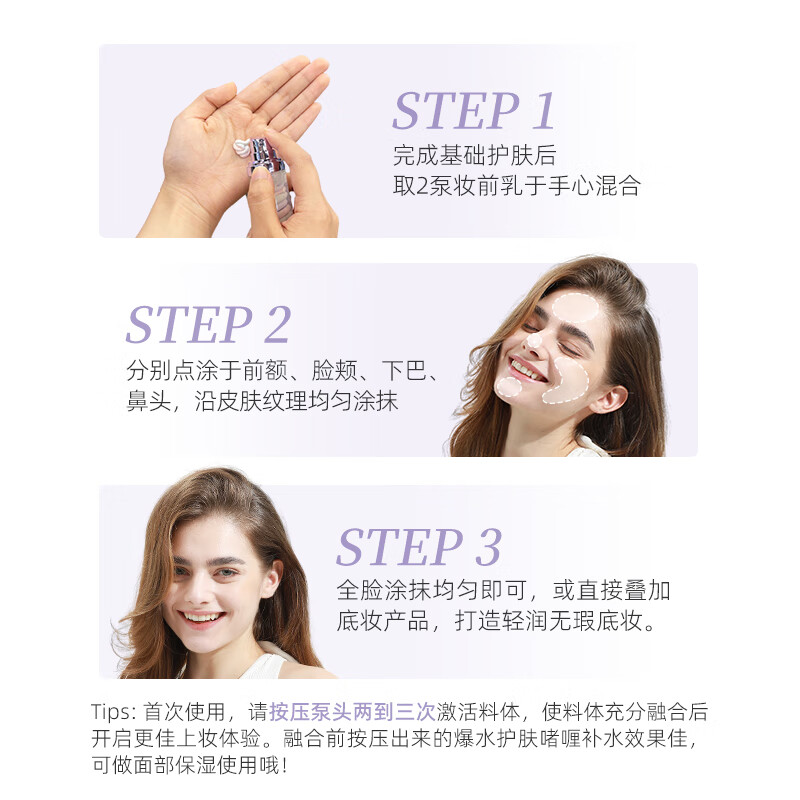 STEP 1
完成基础护肤后
取2泵妆前乳于手心混合

STEP 2
分别点涂于前额、脸颊、下巴、鼻头，沿皮肤纹理均匀涂抹

STEP 3
全脸涂抹均匀即可，或直接叠加底妆产品，打造轻润无瑕底妆。

Tips: 首次使用，请按压泵头两到三次激活料体，使料体充分融合后开启更佳上妆体验。融合前按压出来的爆水护肤啫喱补水效果佳，可做面部保湿使用哦！