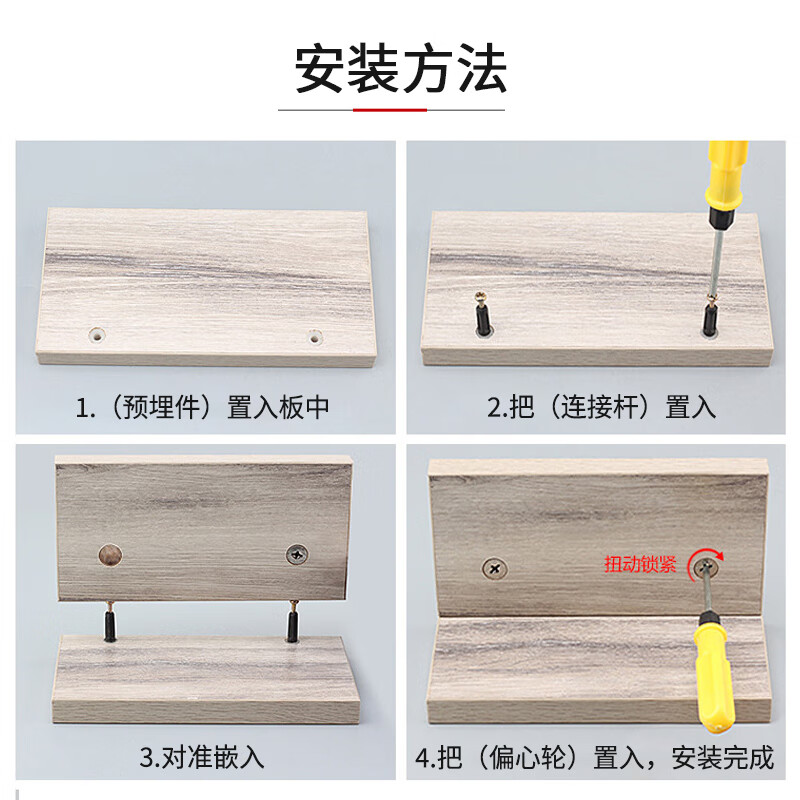 安装方法

1.（预埋件）置入板中

2.把（连接杆）置入

3.对准嵌入

扭动锁紧

4.把（偏心轮）置入，安装完成