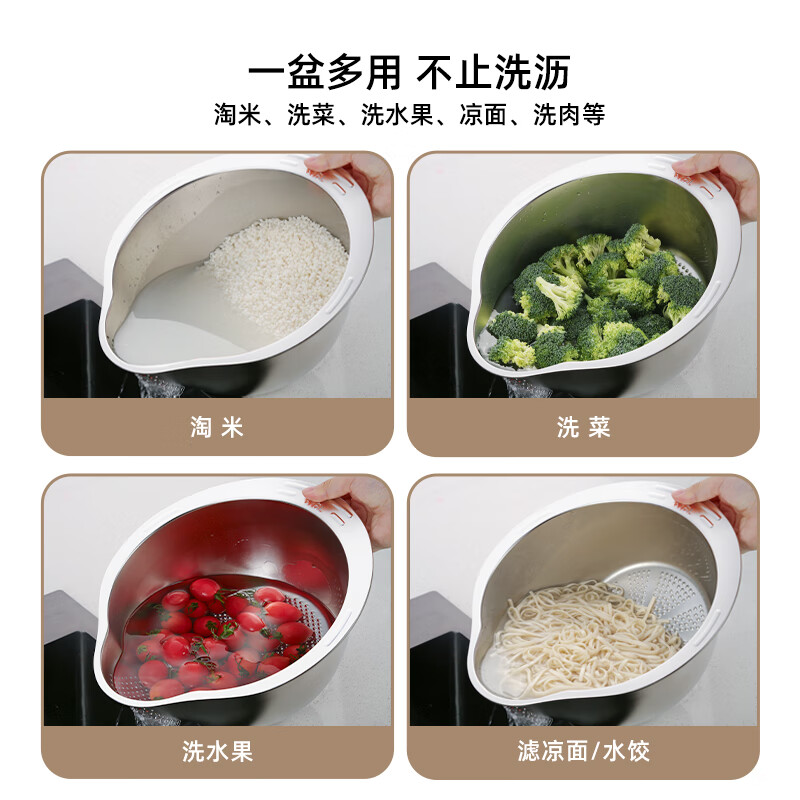 一盆多用 不止洗沥

淘米、洗菜、洗水果、凉面、洗肉等

淘米

洗菜

洗水果

滤凉面/水饺