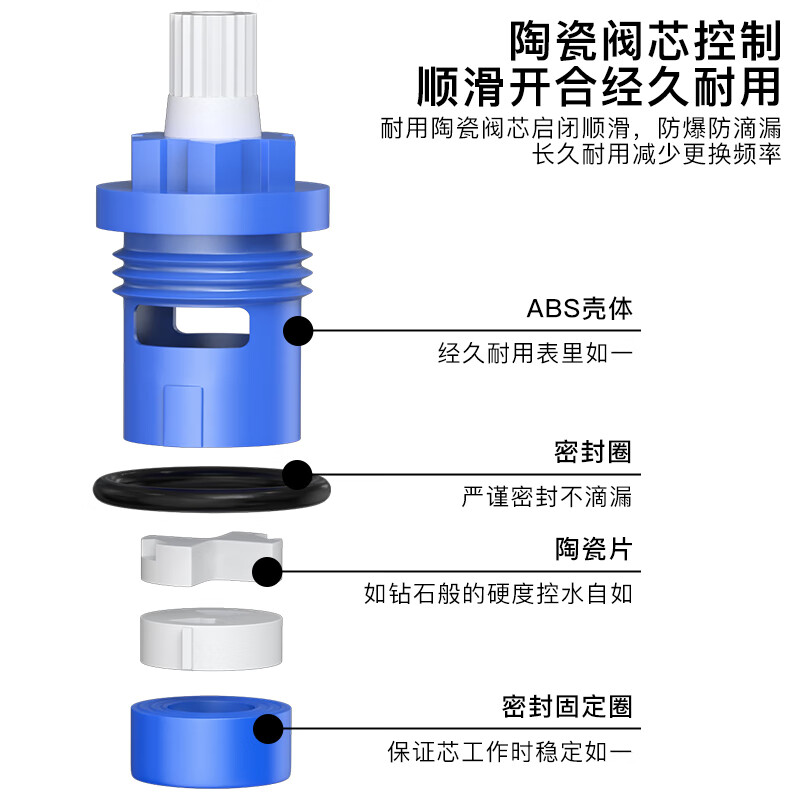 陶瓷阀芯控制
顺滑开合经久耐用
耐用陶瓷阀芯启闭顺滑，防爆防滴漏
长久耐用减少更换频率

ABS壳体
经久耐用表里如一

密封圈
严谨密封不滴漏

陶瓷片
如钻石般的硬度控水自如

密封固定圈
保证芯工作时稳定如一