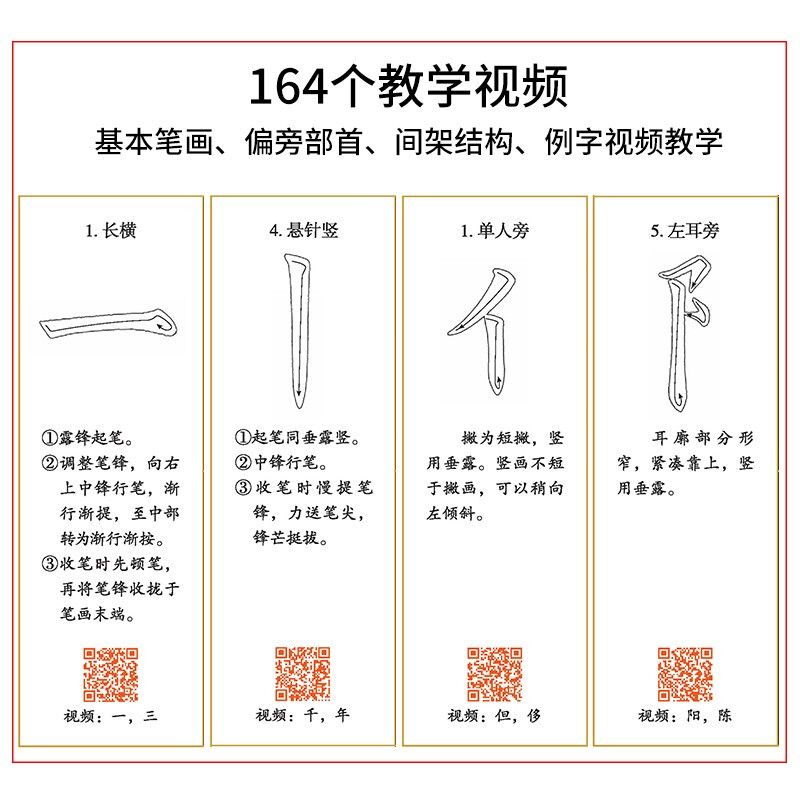 164个教学视频

基本笔画、偏旁部首、间架结构、例字视频教学

1. 长横

①露锋起笔。
②调整笔锋，向右上中锋行笔，渐行渐提，至中部转为渐行渐按。
③收笔时先顿笔，再将笔锋收拢于笔画末端。

视频：一，三

4. 悬针竖

①起笔同垂露竖。
②中锋行笔。
③收笔时慢提笔锋，力送笔尖，锋芒挺拔。

视频：千，年

1. 单人旁

撇为短撇，竖用垂露。竖画不短于撇画，可以稍向左倾斜。

视频：但，侈

5. 左耳旁

耳廓部分形窄，紧凑靠上，竖用垂露。

视频：阳，陈