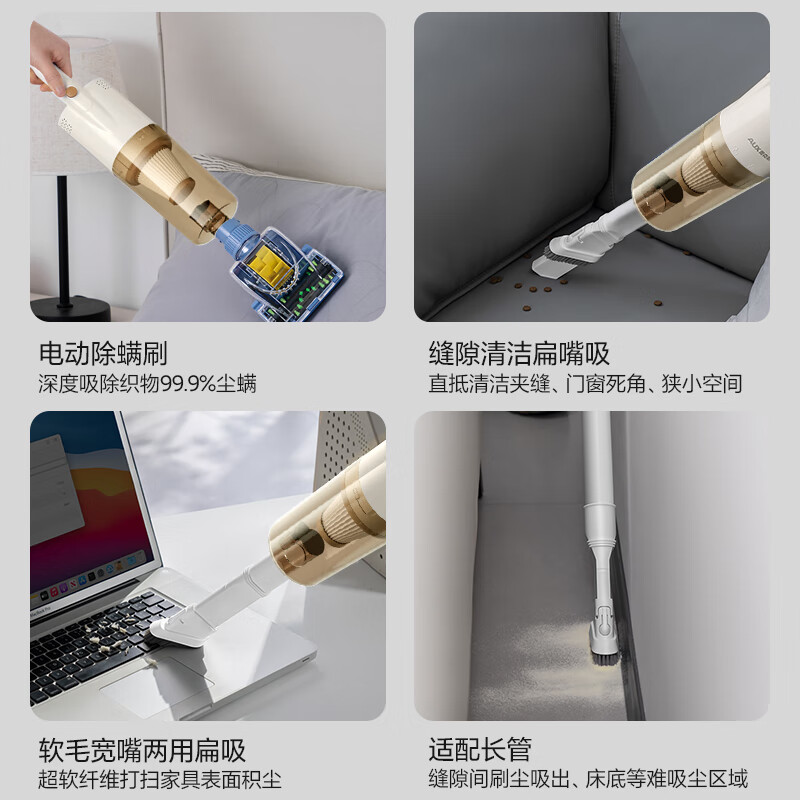 电动除螨刷
深度吸除织物99.9%尘螨

缝隙清洁扁嘴吸
直抵清洁夹缝、门窗死角、狭小空间

软毛宽嘴两用扁吸
超软纤维打扫家具表面积尘

适配长管
缝隙间刷尘吸出、床底等难吸尘区域