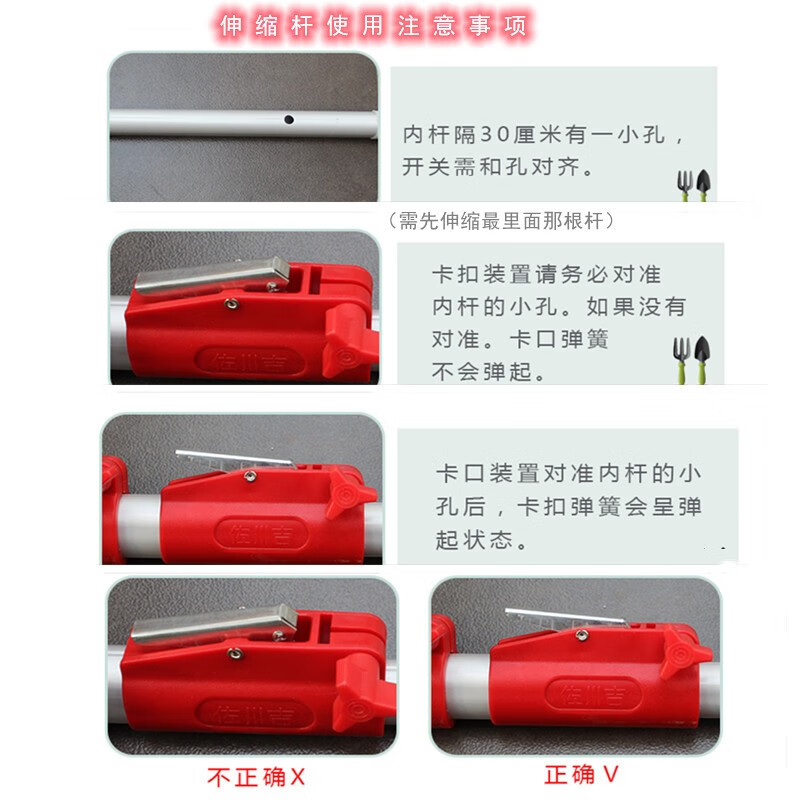 伸缩杆使用注意事项

内杆隔30厘米有一小孔，开关需和孔对齐。

（需先伸缩最里面那根杆）

佐川吉

卡扣装置请务必对准内杆的小孔。如果没有对准。卡口弹簧不会弹起。

佐川吉

卡口装置对准内杆的小孔后，卡扣弹簧会呈弹起状态。

佐川吉

佐川吉

不正确X

正确V