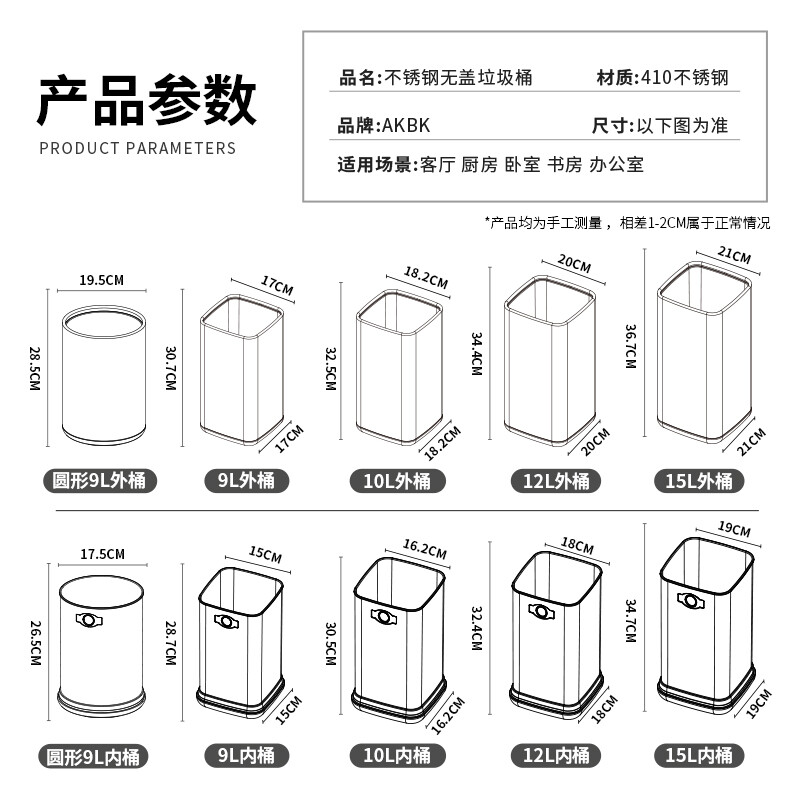 产品参数
PRODUCT PARAMETERS

品名:不锈钢无盖垃圾桶　材质:410不锈钢
品牌:AKBK　尺寸:以下图为准
适用场景:客厅 厨房 卧室 书房 办公室

*产品均为手工测量，相差1-2CM属于正常情况

19.5CM
28.5CM
圆形9L外桶

17CM
30.7CM
17CM
9L外桶

18.2CM
32.5CM
18.2CM
10L外桶

20CM
34.4CM
20CM
12L外桶

21CM
36.7CM
21CM
15L外桶

17.5CM
26.5CM
圆形9L内桶

15CM
28.7CM
15CM
9L内桶

16.2CM
30.5CM
16.2CM
10L内桶

18CM
32.4CM
18CM
12L内桶

19CM
34.7CM
19CM
15L内桶